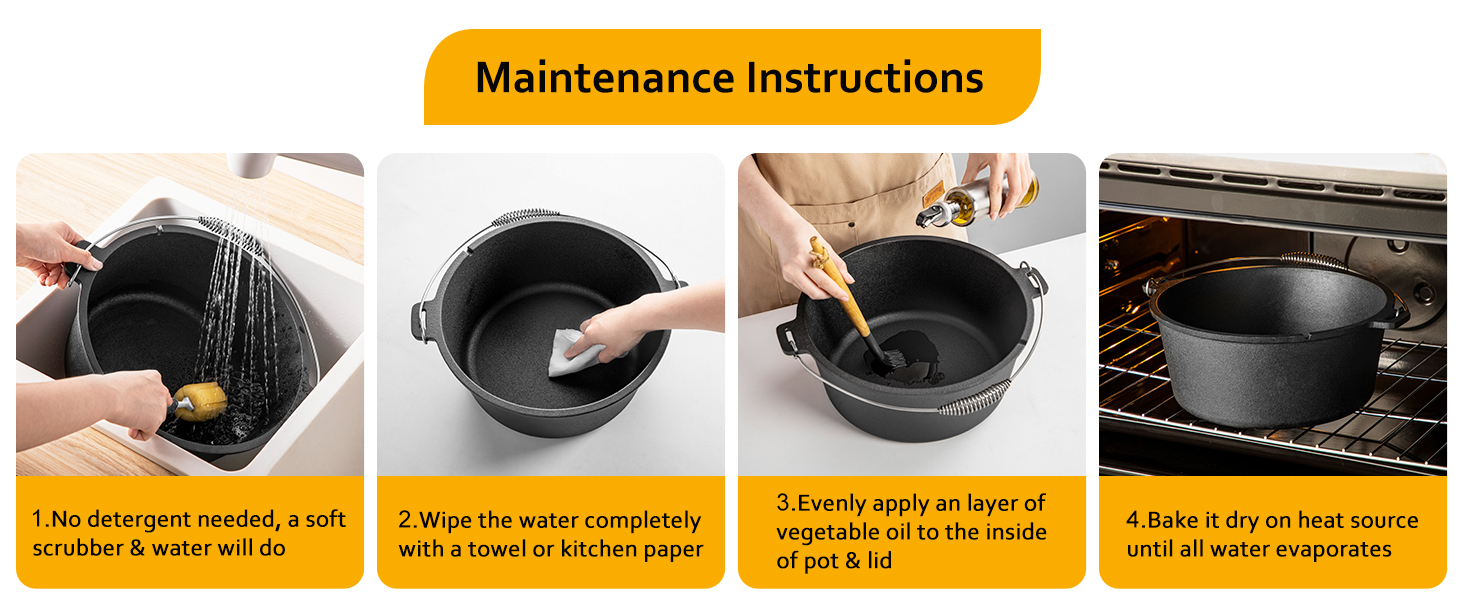 Maintenance Instructions

1.No detergent needed, a soft scrubber & water will do

2.Wipe the water completely with a towel or kitchen paper

3.Evenly apply an layer of vegetable oil to the inside of pot & lid

4.Bake it dry on heat source until all water evaporates