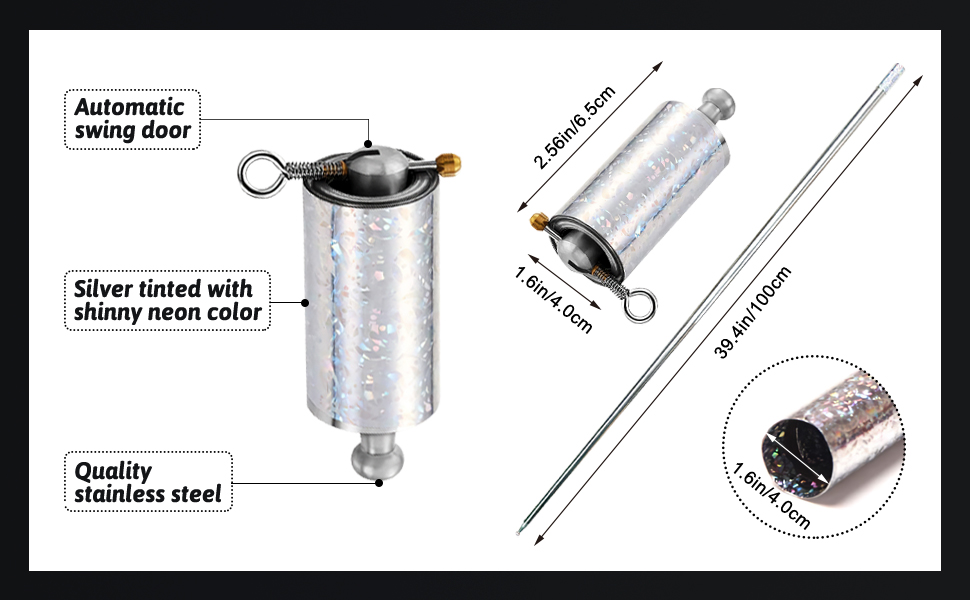 Automatic swing door

Silver tinted with shinny neon color

Quality stainless steel

2.56in/6.5cm

1.6in/4.0cm

39.4in/100cm

1.6in/4.0cm