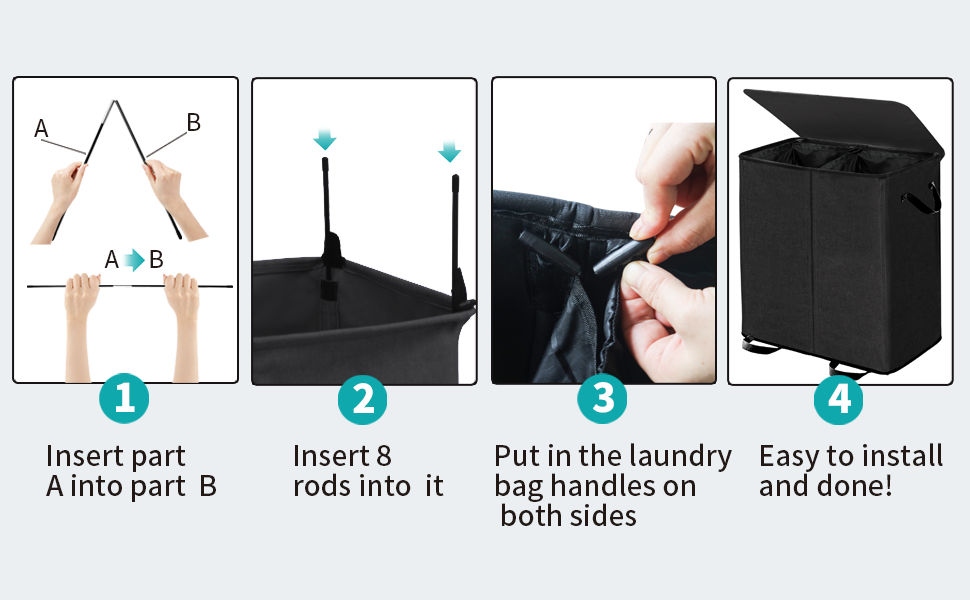 A
B
A B

1

Insert part A into part B

2

Insert 8 rods into it

3

Put in the laundry bag handles on both sides

4

Easy to install and done!