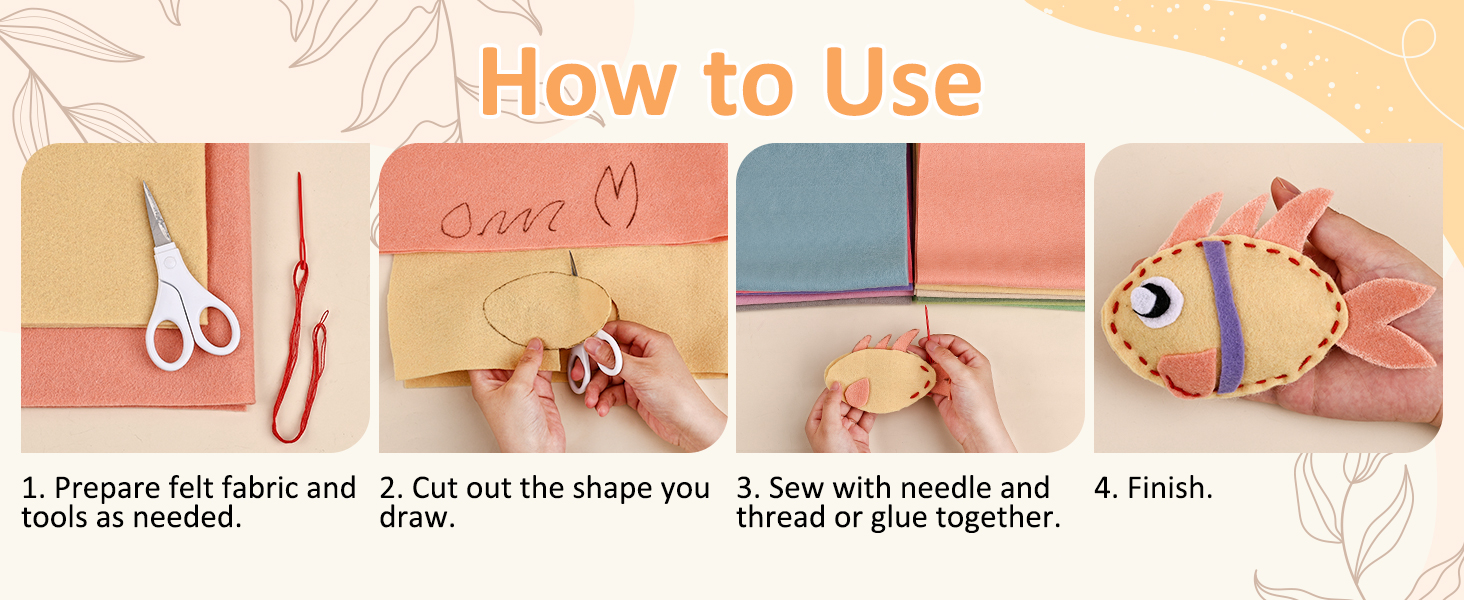 How to Use

1. Prepare felt fabric and tools as needed.

2. Cut out the shape you draw.

3. Sew with needle and thread or glue together.

4. Finish.