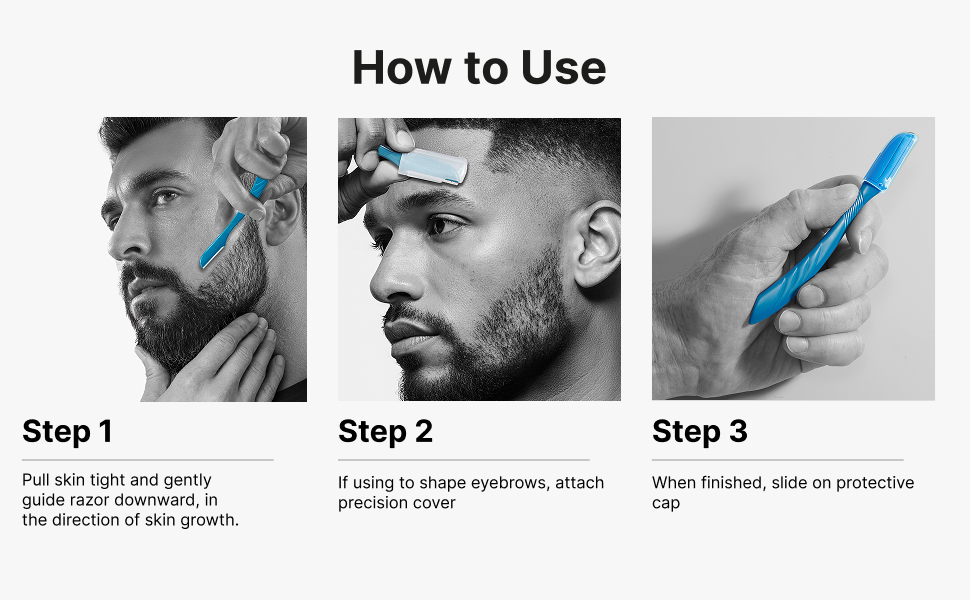 How to Use

Step 1

Pull skin tight and gently guide razor downward, in the direction of skin growth.

Step 2

If using to shape eyebrows, attach precision cover

Step 3

When finished, slide on protective cap