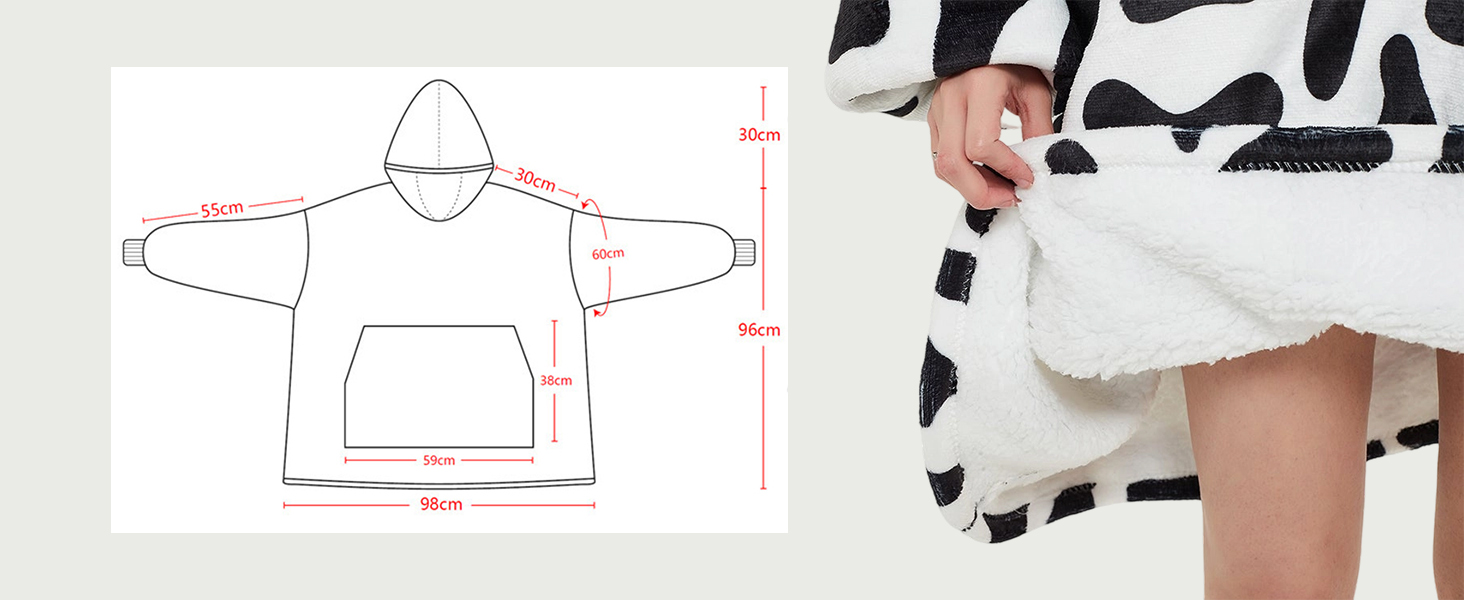 55cm
30cm
60cm
38cm
59cm
98cm
30cm
96cm