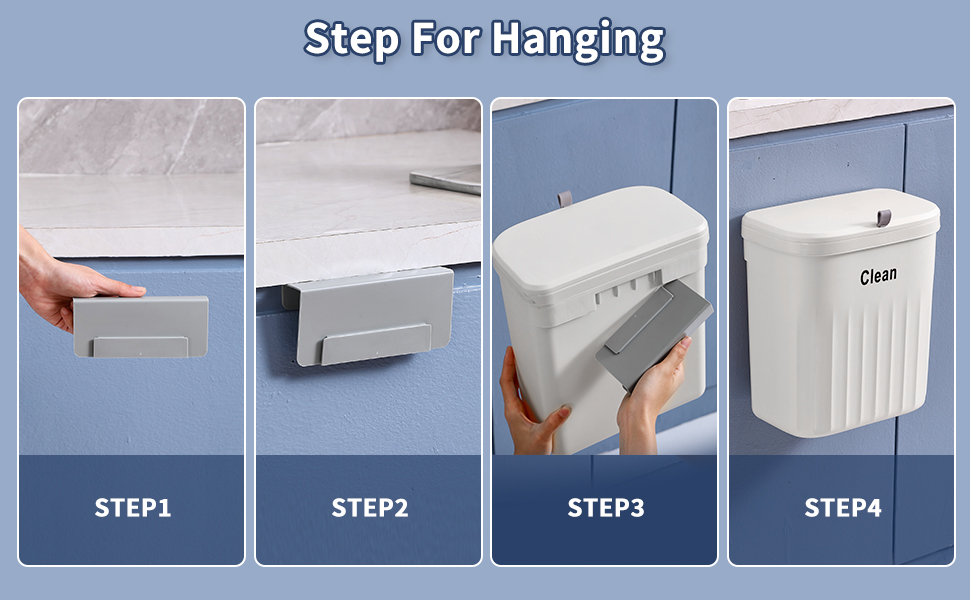 Step For Hanging

STEP1

STEP2

STEP3

Clean

STEP4