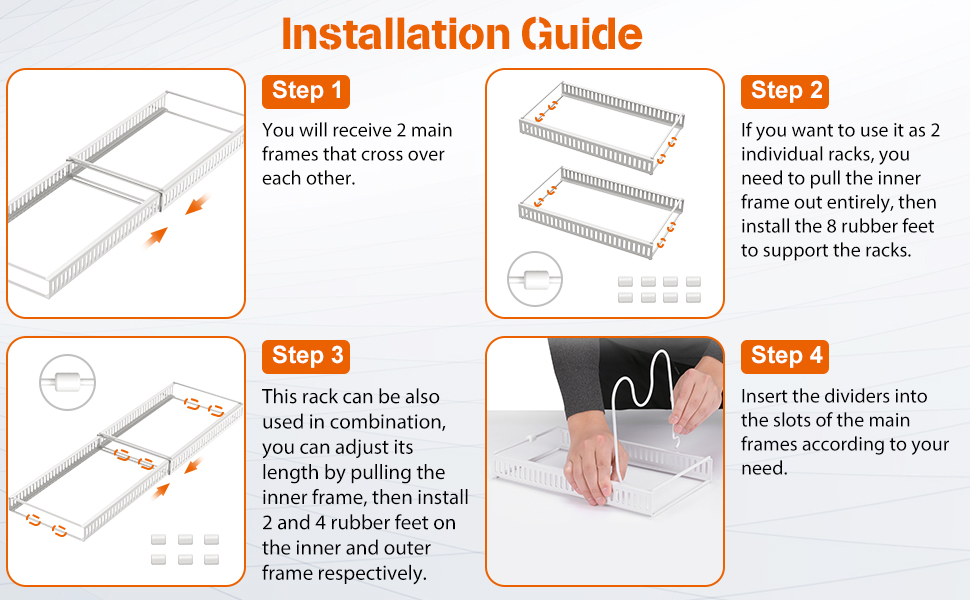 Installation Guide

Step 1

You will receive 2 main frames that cross over each other.

Step 2

If you want to use it as 2 individual racks, you need to pull the inner frame out entirely, then install the 8 rubber feet to support the racks.

Step 3

This rack can be also used in combination, you can adjust its length by pulling the inner frame, then install 2 and 4 rubber feet on the inner and outer frame respectively.

Step 4

Insert the dividers into the slots of the main frames according to your need.