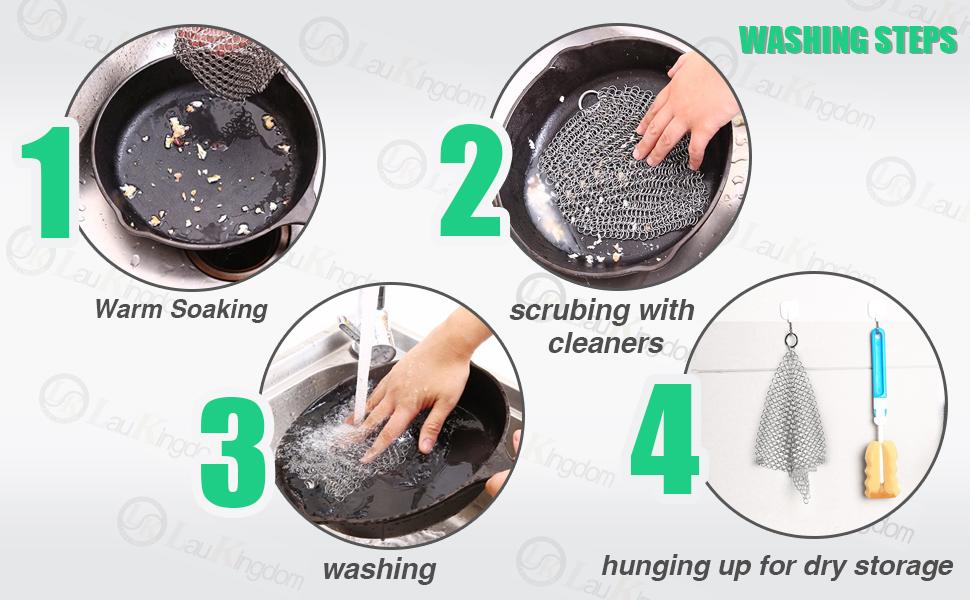 WASHING STEPS

1

Warm Soaking

2

scrubing with cleaners

3

washing

4

hunging up for dry storage

LauKingdom