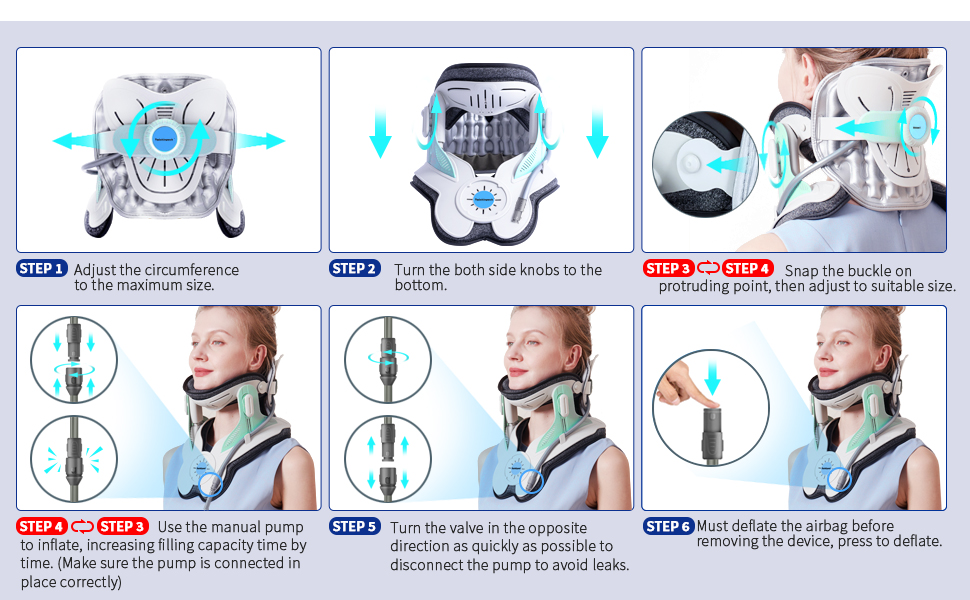 STEP 1 Adjust the circumference to the maximum size.

STEP 2 Turn the both side knobs to the bottom.

STEP 3 STEP 4 Snap the buckle on protruding point, then adjust to suitable size.

STEP 4 STEP 3 Use the manual pump to inflate, increasing filling capacity time by time. (Make sure the pump is connected in place correctly)

STEP 5 Turn the valve in the opposite direction as quickly as possible to disconnect the pump to avoid leaks.

STEP 6 Must deflate the airbag before removing the device, press to deflate.