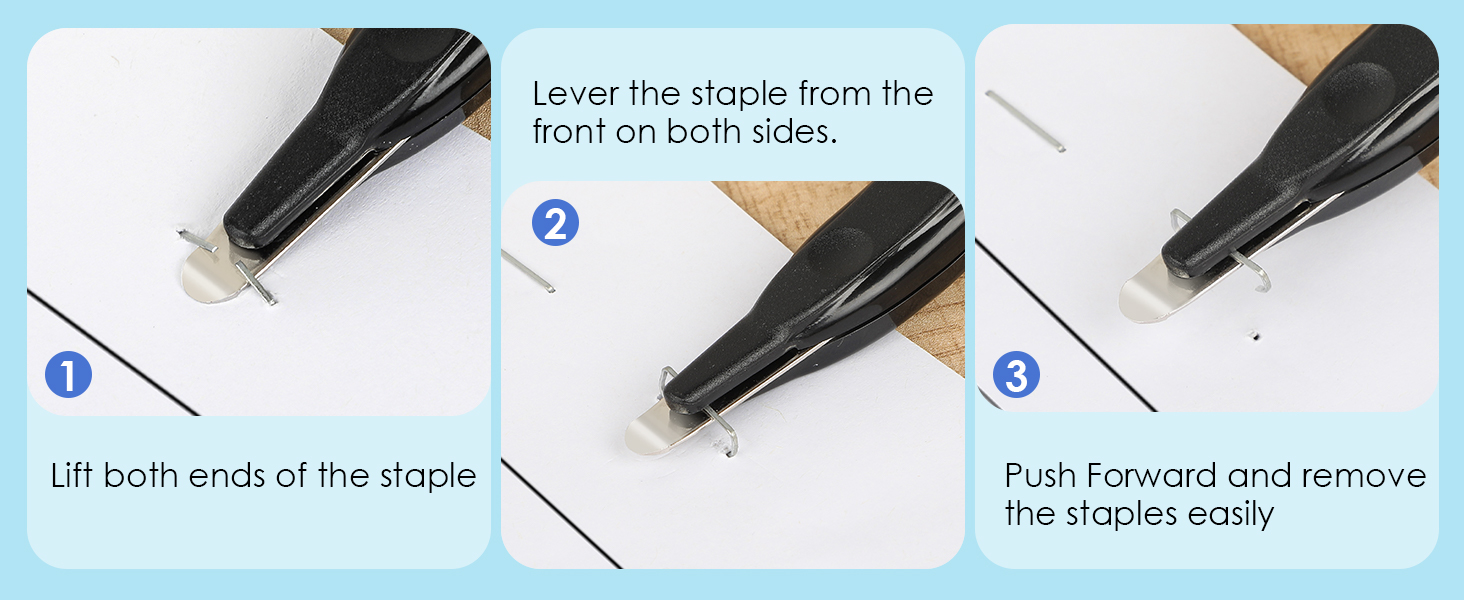 1

Lift both ends of the staple

Lever the staple from the front on both sides.

2

3

Push Forward and remove the staples easily