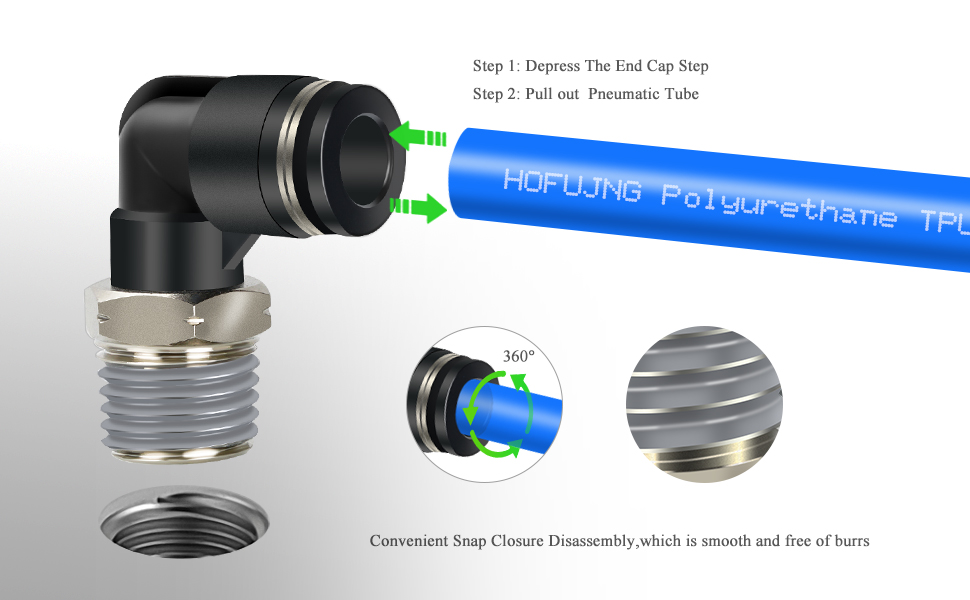 Step 1: Depress The End Cap Step
Step 2: Pull out Pneumatic Tube

HOFUJNG Polyurethane TPU

360°

Convenient Snap Closure Disassembly,which is smooth and free of burrs