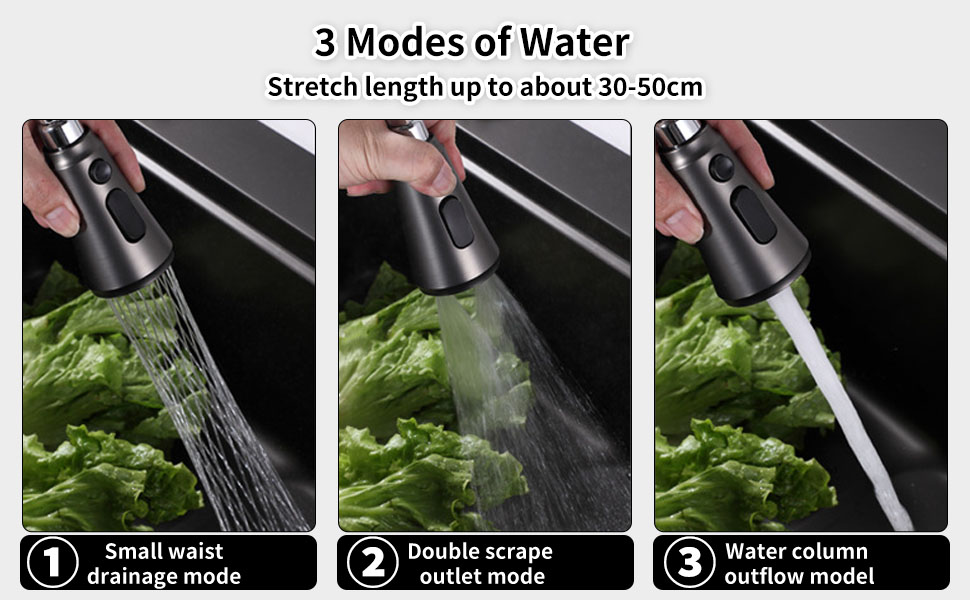 3 Modes of Water

Stretch length up to about 30-50cm

1 Small waist drainage mode

2 Double scrape outlet mode

3 Water column outflow model