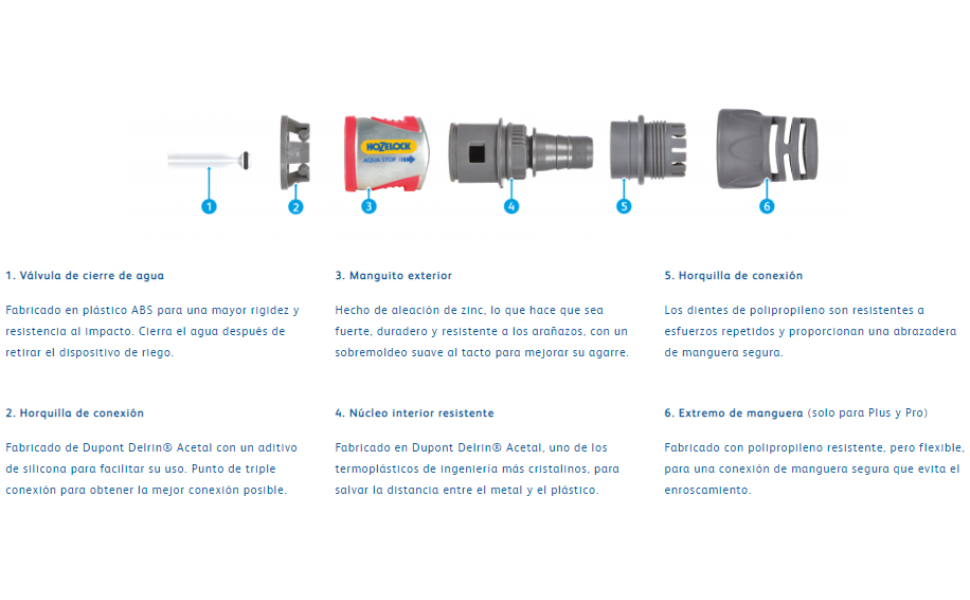 HOZELOCK
AQUA STOP

1
2
3
4
5
6

1. Válvula de cierre de agua

Fabricado en plástico ABS para una mayor rigidez y resistencia al impacto. Cierra el agua después de retirar el dispositivo de riego.

2. Horquilla de conexión

Fabricado de Dupont Delrin® Acetal con un aditivo de silicona para facilitar su uso. Punto de triple conexión para obtener la mejor conexión posible.

3. Manguito exterior

Hecho de aleación de zinc, lo que hace que sea fuerte, duradero y resistente a los arañazos, con un sobremoldeo suave al tacto para mejorar su agarre.

4. Núcleo interior resistente

Fabricado en Dupont Delrin® Acetal, uno de los termoplásticos de ingeniería más cristalinos, para salvar la distancia entre el metal y el plástico.

5. Horquilla de conexión

Los dientes de polipropileno son resistentes a esfuerzos repetidos y proporcionan una abrazadera de manguera segura.

6. Extremo de manguera (solo para Plus y Pro)

Fabricado con polipropileno resistente, pero flexible, para una conexión de manguera segura que evita el enroscamiento.