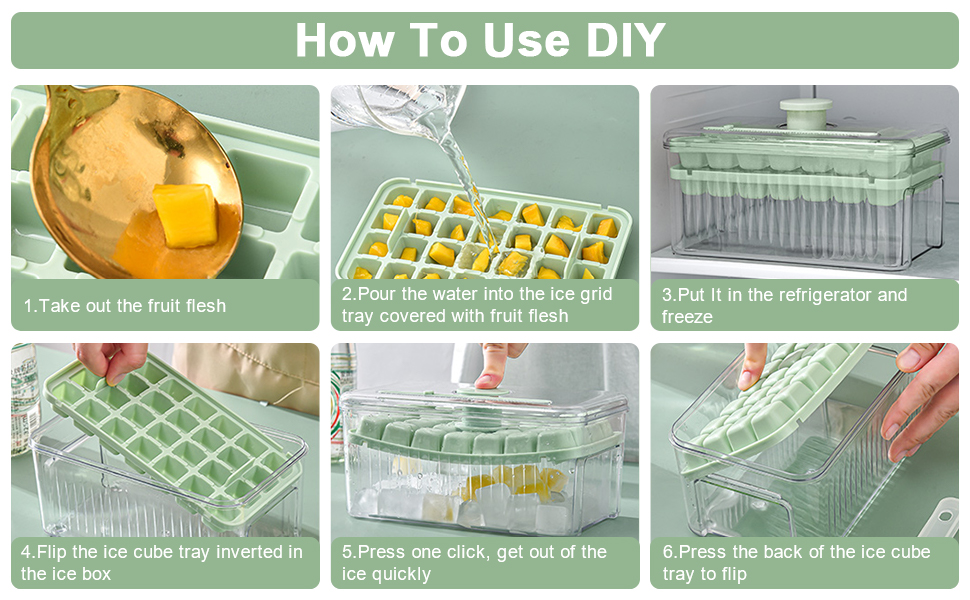 How To Use DIY

1.Take out the fruit flesh

2.Pour the water into the ice grid tray covered with fruit flesh

3.Put It in the refrigerator and freeze

4.Flip the ice cube tray inverted in the ice box

5.Press one click, get out of the ice quickly

6.Press the back of the ice cube tray to flip