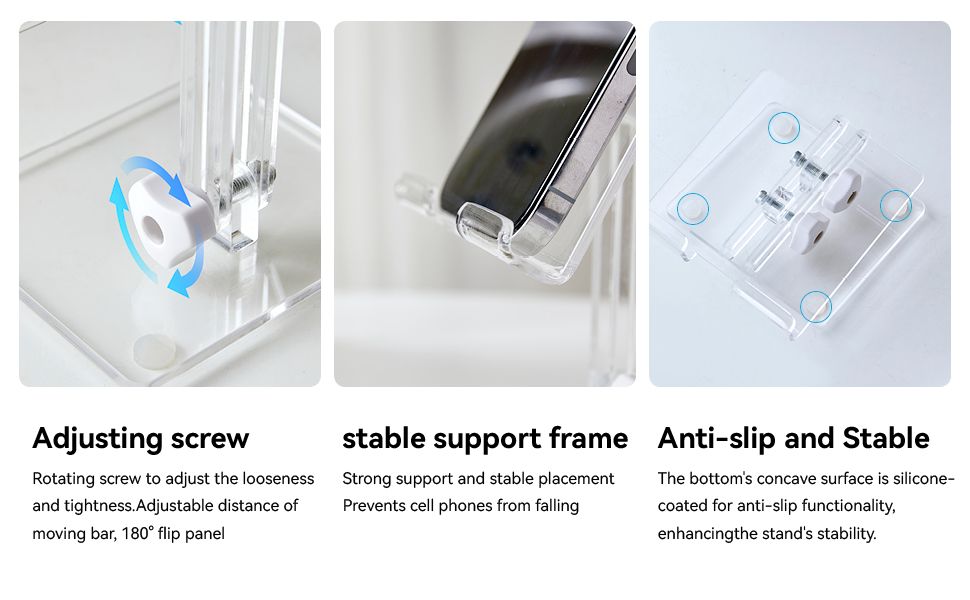 Adjusting screw

Rotating screw to adjust the looseness and tightness.Adjustable distance of moving bar, 180° flip panel

stable support frame

Strong support and stable placement
Prevents cell phones from falling

Anti-slip and Stable

The bottom's concave surface is silicone-coated for anti-slip functionality, enhancingthe stand's stability.