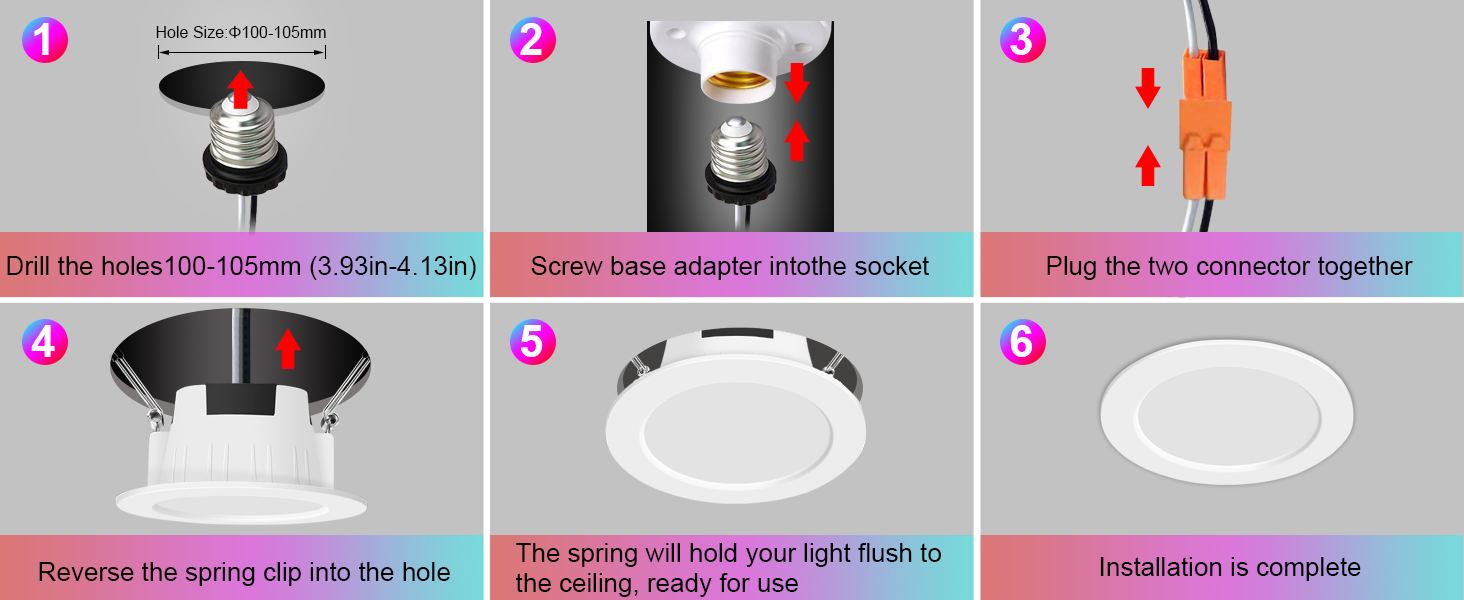 1

Hole Size:Φ100-105mm

Drill the holes100-105mm (3.93in-4.13in)

2

Screw base adapter intothe socket

3

Plug the two connector together

4

Reverse the spring clip into the hole

5

The spring will hold your light flush to the ceiling, ready for use

6

Installation is complete