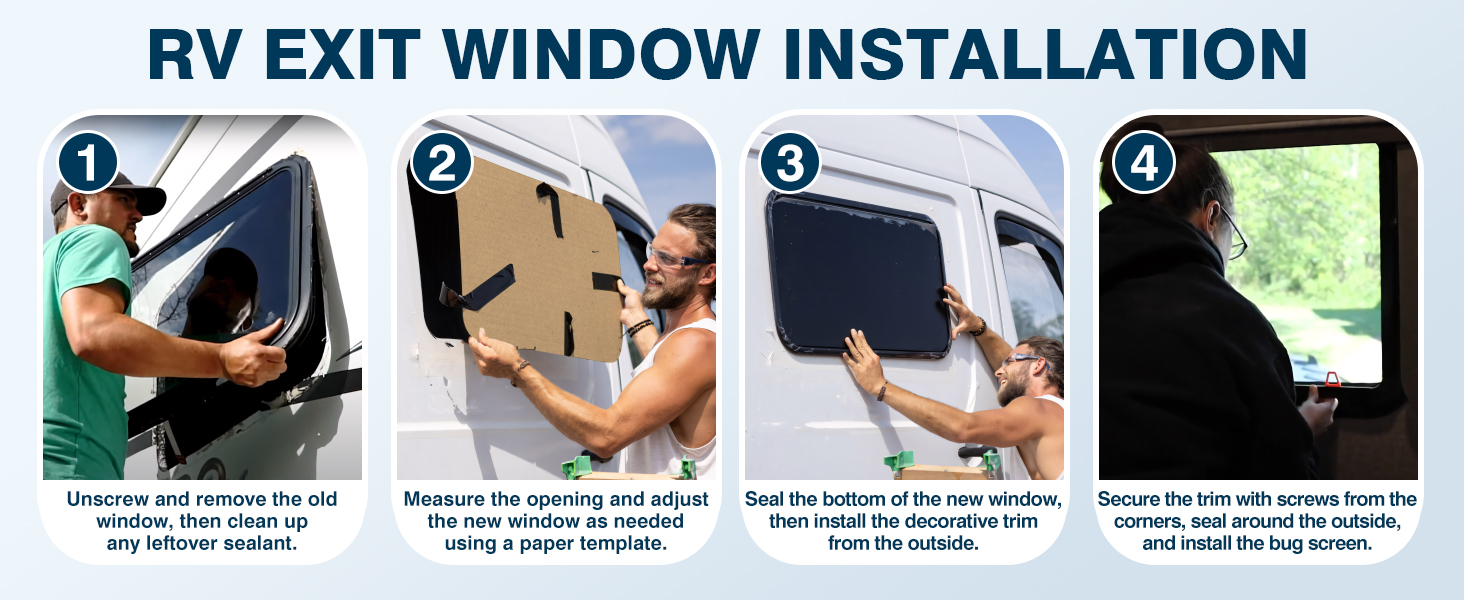 RV EXIT WINDOW INSTALLATION

1

Unscrew and remove the old window, then clean up any leftover sealant.

2

Measure the opening and adjust the new window as needed using a paper template.

3

Seal the bottom of the new window, then install the decorative trim from the outside.

4

Secure the trim with screws from the corners, seal around the outside, and install the bug screen.