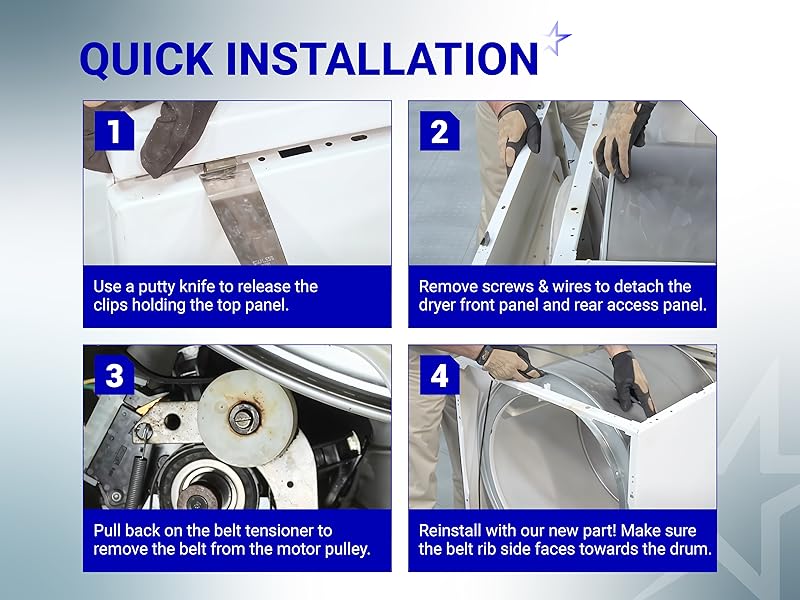 QUICK INSTALLATION

1

Use a putty knife to release the clips holding the top panel.

2

Remove screws & wires to detach the dryer front panel and rear access panel.

3

Pull back on the belt tensioner to remove the belt from the motor pulley.

4

Reinstall with our new part! Make sure the belt rib side faces towards the drum.