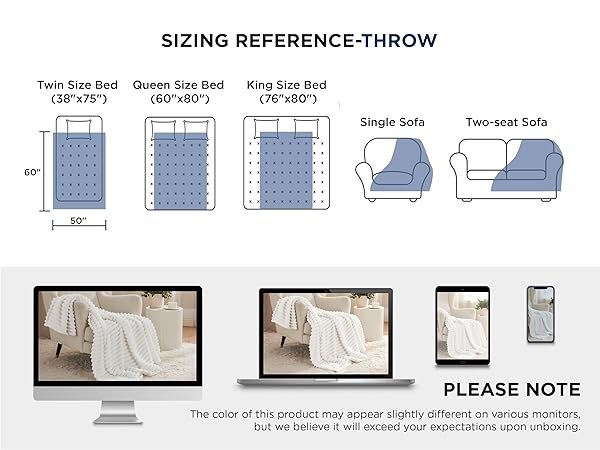 SIZING REFERENCE-THROW

Twin Size Bed (38"x75")

Queen Size Bed (60"x80")

King Size Bed (76"x80")

Single Sofa

Two-seat Sofa

60"

50"

PLEASE NOTE

The color of this product may appear slightly different on various monitors, but we believe it will exceed your expectations upon unboxing.