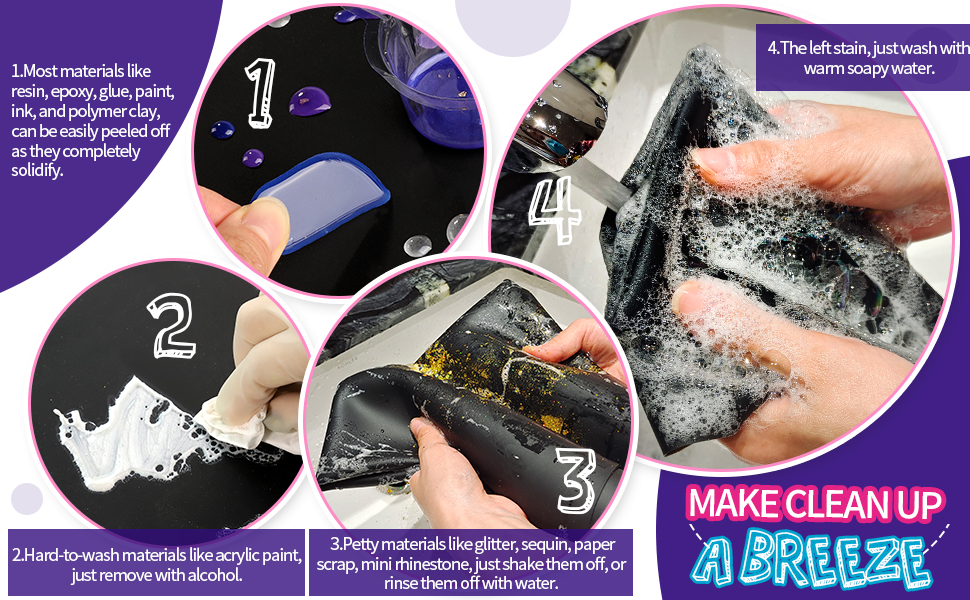 1.Most materials like resin, epoxy, glue, paint, ink, and polymer clay, can be easily peeled off as they completely solidify.

1

4.The left stain, just wash with warm soapy water.

4

2

3

2.Hard-to-wash materials like acrylic paint, just remove with alcohol.

3.Petty materials like glitter, sequin, paper scrap, mini rhinestone, just shake them off, or rinse them off with water.

MAKE CLEAN UP A BREEZE