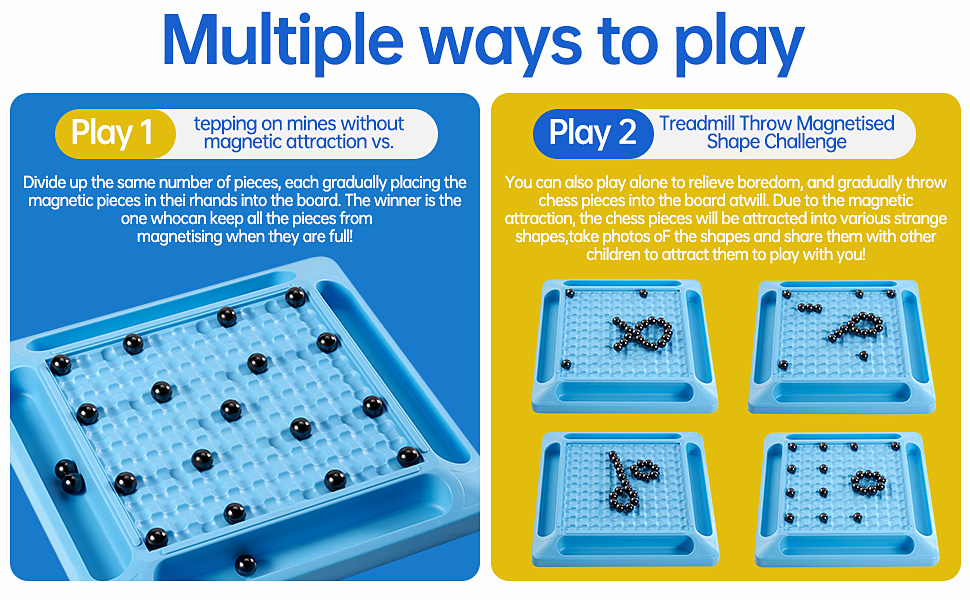 Multiple ways to play

Play 1 tepping on mines without magnetic attraction vs.

Divide up the same number of pieces, each gradually placing the magnetic pieces in thei rhands into the board. The winner is the one whocan keep all the pieces from magnetising when they are full!

Play 2 Treadmill Throw Magnetised Shape Challenge

You can also play alone to relieve boredom, and gradually throw chess pieces into the board atwill. Due to the magnetic attraction, the chess pieces will be attracted into various strange shapes,take photos oF the shapes and share them with other children to attract them to play with you!