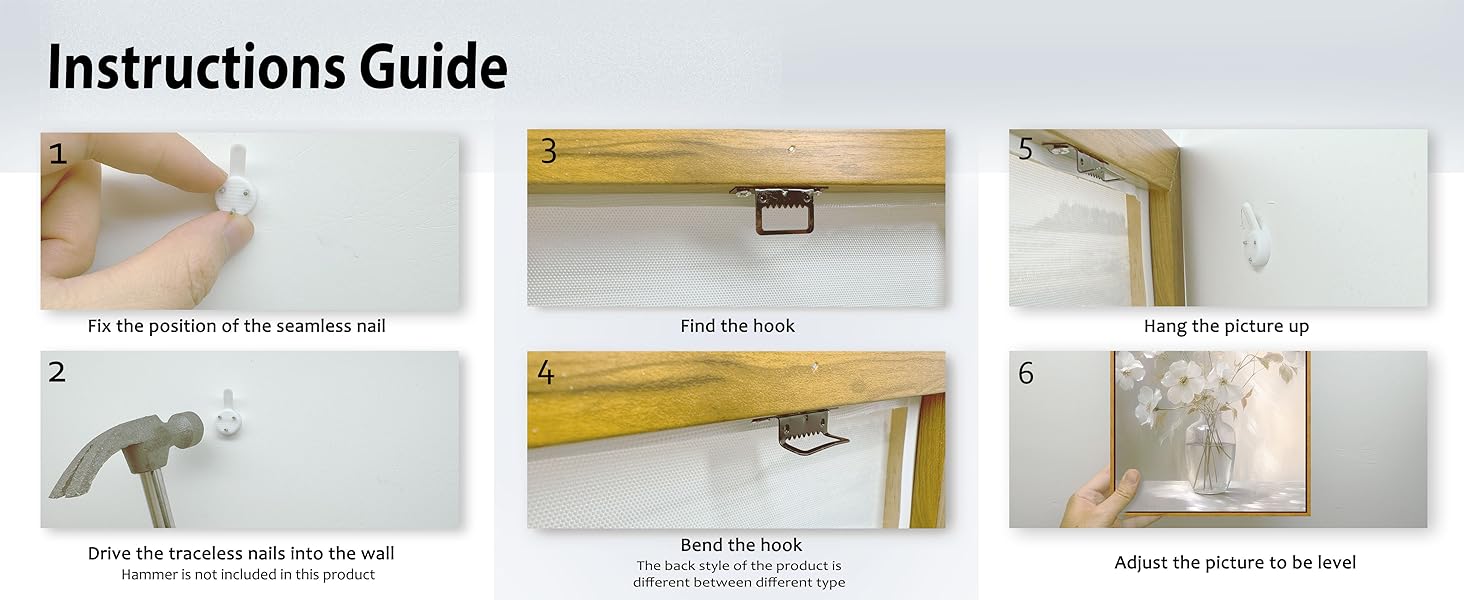 Instructions Guide

1

Fix the position of the seamless nail

2

Drive the traceless nails into the wall
Hammer is not included in this product

3

Find the hook

4

Bend the hook
The back style of the product is different between different type

5

Hang the picture up

6

Adjust the picture to be level