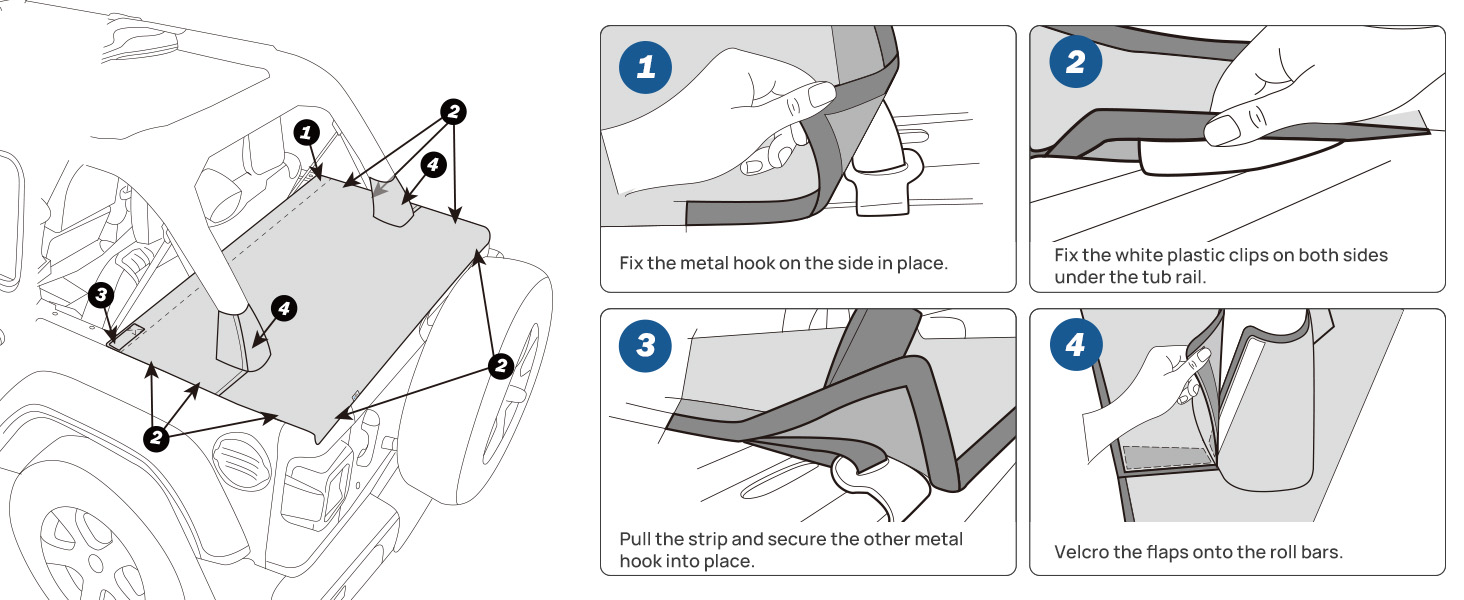 1
2
4
3
4
2
2

1
Fix the metal hook on the side in place.

2
Fix the white plastic clips on both sides under the tub rail.

3
Pull the strip and secure the other metal hook into place.

4
Velcro the flaps onto the roll bars.