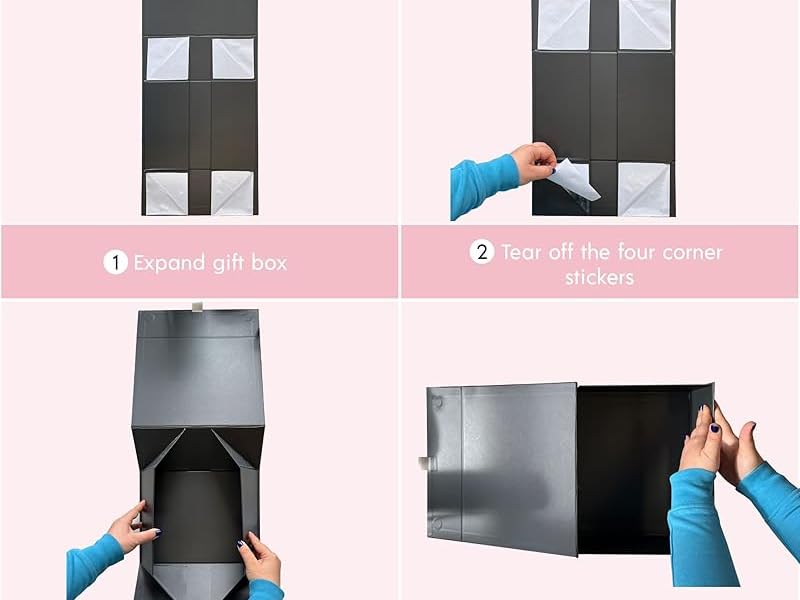 1 Expand gift box

2 Tear off the four corner stickers