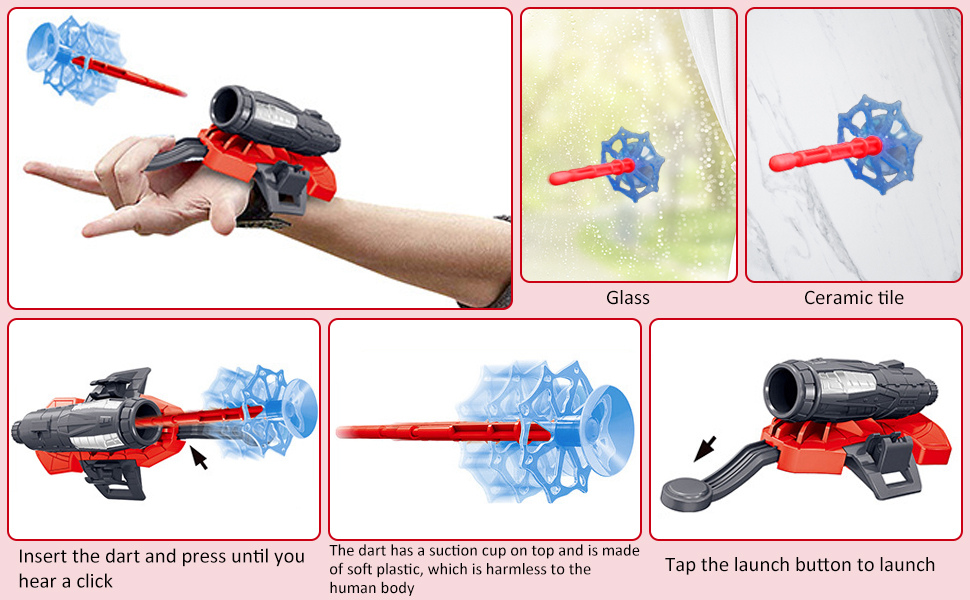 Glass

Ceramic tile

Insert the dart and press until you hear a click

The dart has a suction cup on top and is made of soft plastic, which is harmless to the human body

Tap the launch button to launch