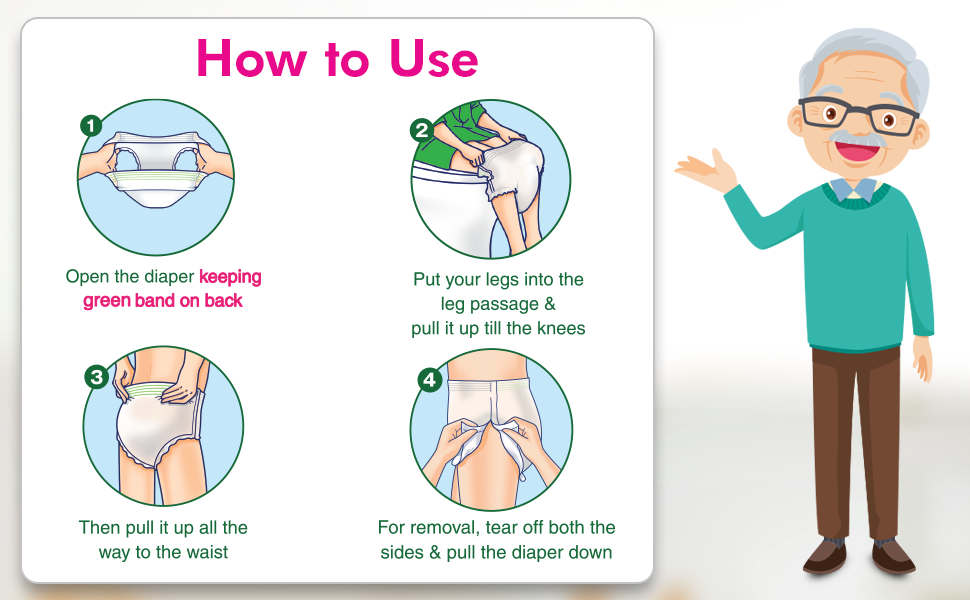 How to Use

1

Open the diaper keeping green band on back

2

Put your legs into the leg passage & pull it up till the knees

3

Then pull it up all the way to the waist

4

For removal, tear off both the sides & pull the diaper down