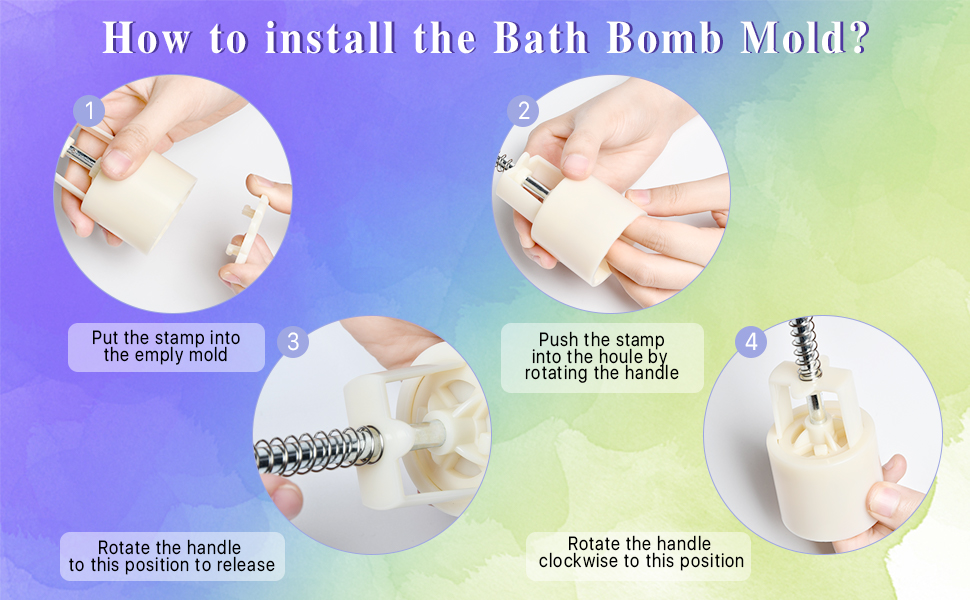 How to install the Bath Bomb Mold?

1

Put the stamp into the emply mold

2

Push the stamp into the houle by rotating the handle

3

Rotate the handle to this position to release

4

Rotate the handle clockwise to this position