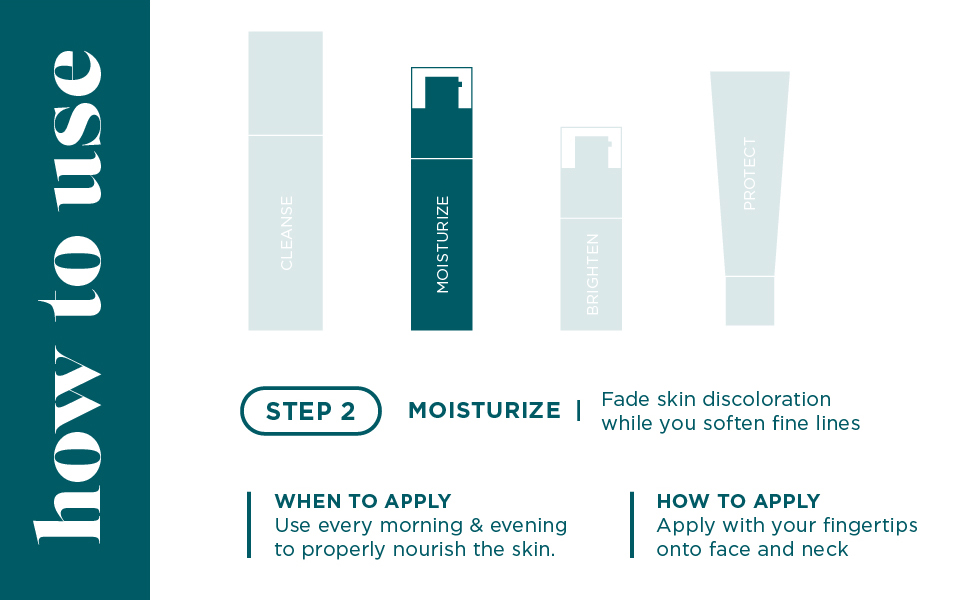 how to use

CLEANSE

MOISTURIZE

BRIGHTEN

PROTECT

STEP 2 MOISTURIZE | Fade skin discoloration while you soften fine lines

WHEN TO APPLY
Use every morning & evening to properly nourish the skin.

HOW TO APPLY
Apply with your fingertips onto face and neck