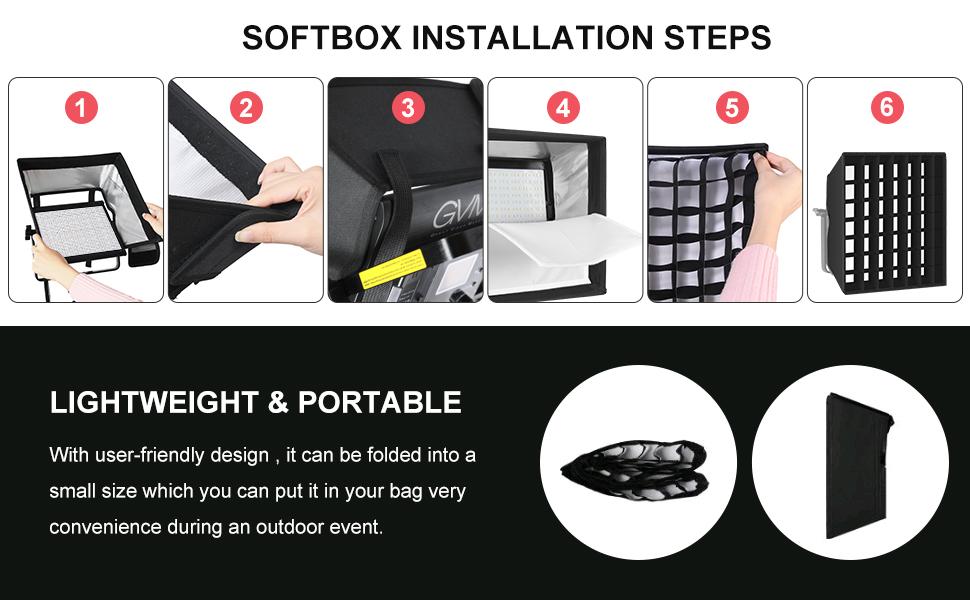 SOFTBOX INSTALLATION STEPS

1

2

3

GVM

4

5

6

LIGHTWEIGHT & PORTABLE

With user-friendly design , it can be folded into a small size which you can put it in your bag very convenience during an outdoor event.