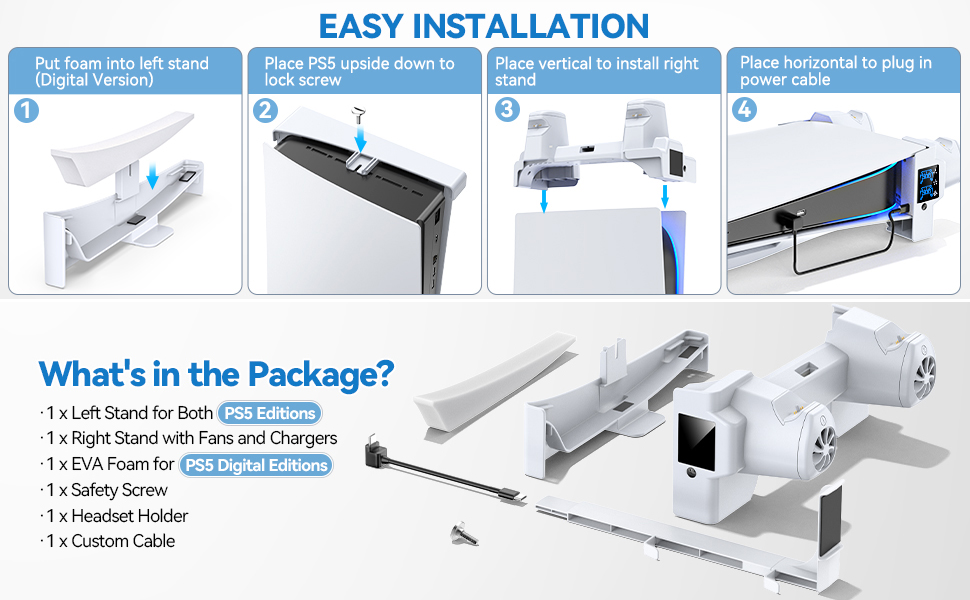 EASY INSTALLATION

Put foam into left stand (Digital Version)

1

Place PS5 upside down to lock screw

2

Place vertical to install right stand

3

Place horizontal to plug in power cable

4

What's in the Package?

· 1 x Left Stand for Both PS5 Editions
· 1 x Right Stand with Fans and Chargers
· 1 x EVA Foam for PS5 Digital Editions
· 1 x Safety Screw
· 1 x Headset Holder
· 1 x Custom Cable