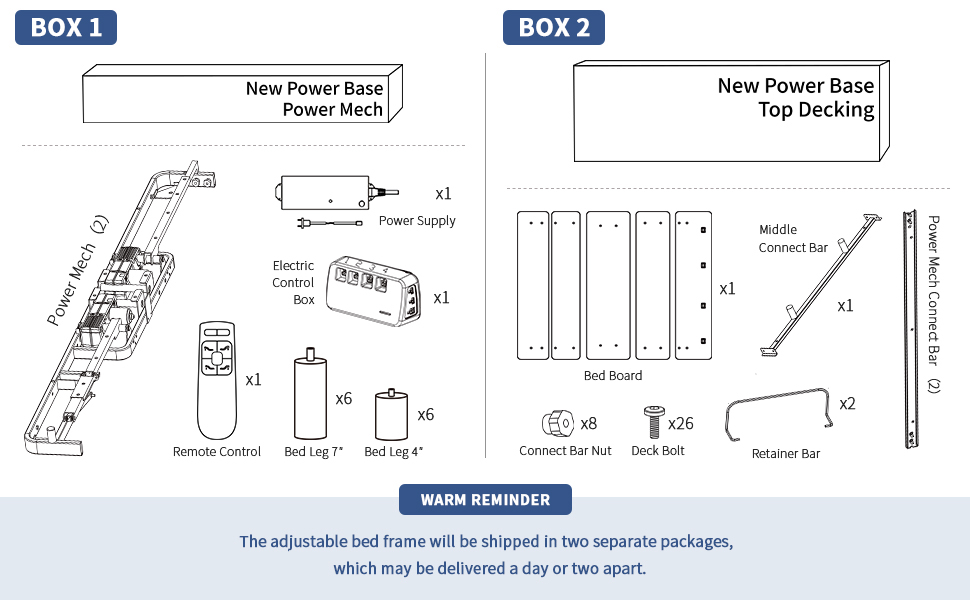 BOX 1

New Power Base
Power Mech

Power Mech (2)

x1
Power Supply

Electric Control Box
x1

x1
Remote Control

x6
Bed Leg 7"

x6
Bed Leg 4"

BOX 2

New Power Base
Top Decking

x1
Bed Board

Middle Connect Bar
x1

Power Mech Connect Bar (2)

x8
Connect Bar Nut

x26
Deck Bolt

x2
Retainer Bar

WARM REMINDER

The adjustable bed frame will be shipped in two separate packages, which may be delivered a day or two apart.