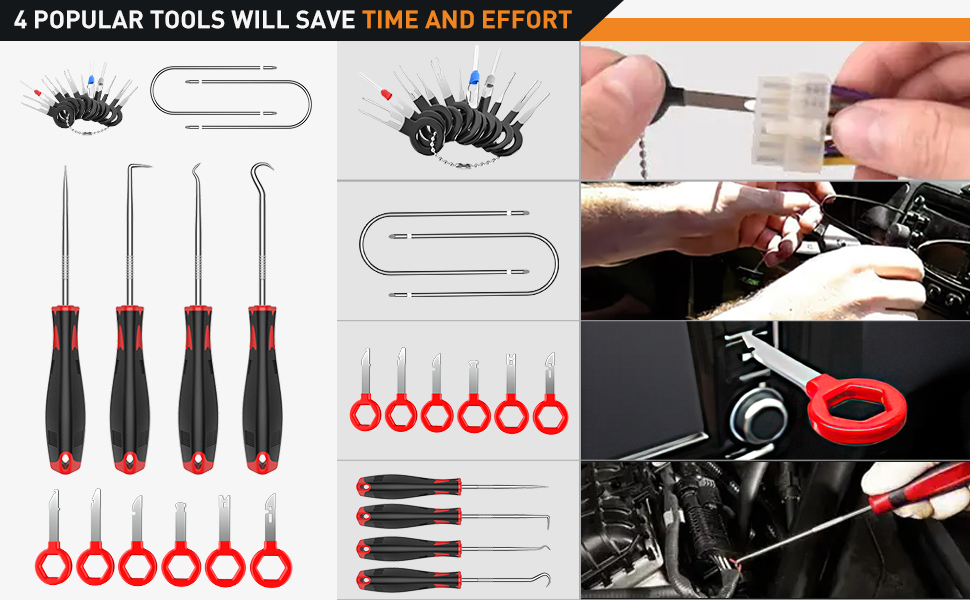 4 POPULAR TOOLS WILL SAVE TIME AND EFFORT