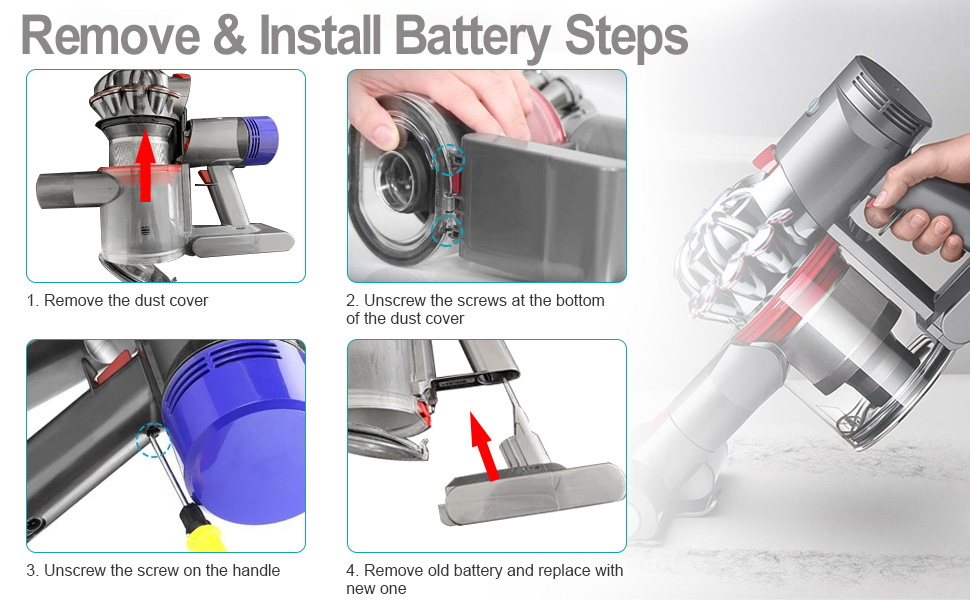 Remove & Install Battery Steps

1. Remove the dust cover

2. Unscrew the screws at the bottom of the dust cover

3. Unscrew the screw on the handle

4. Remove old battery and replace with new one