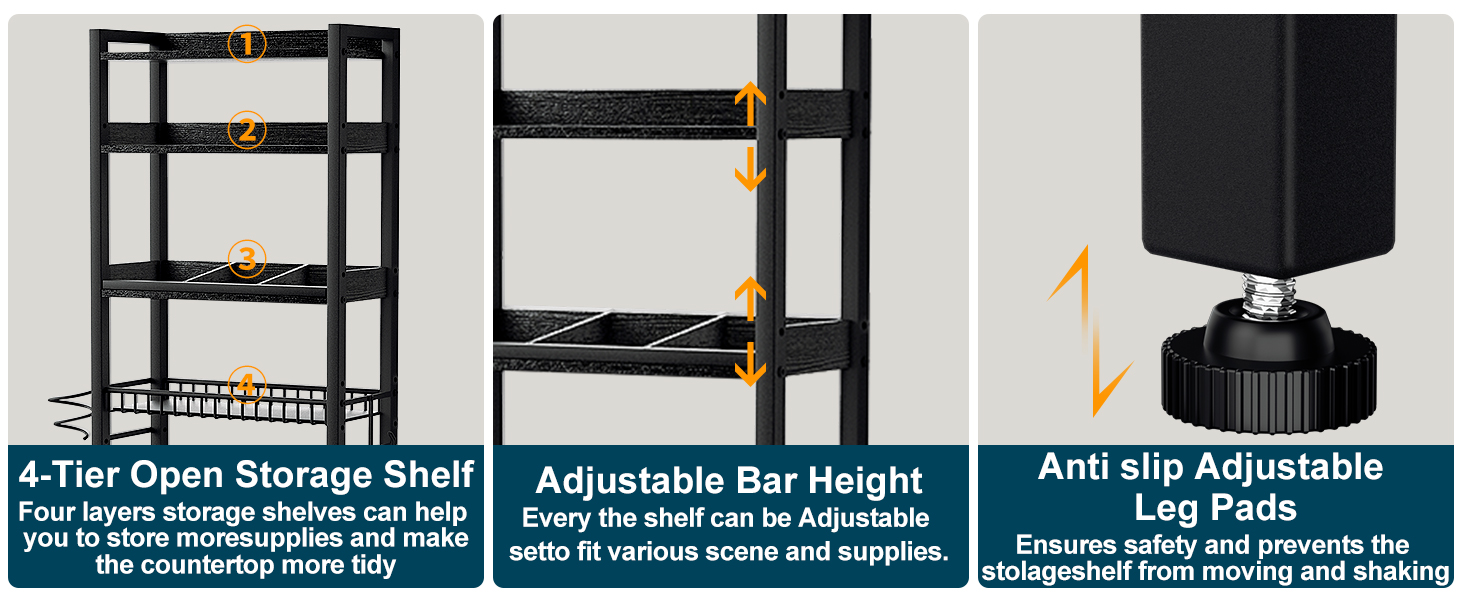 ①

②

③

④

4-Tier Open Storage Shelf
Four layers storage shelves can help you to store moresupplies and make the countertop more tidy

Adjustable Bar Height
Every the shelf can be Adjustable setto fit various scene and supplies.

Anti slip Adjustable Leg Pads
Ensures safety and prevents the stolageshelf from moving and shaking