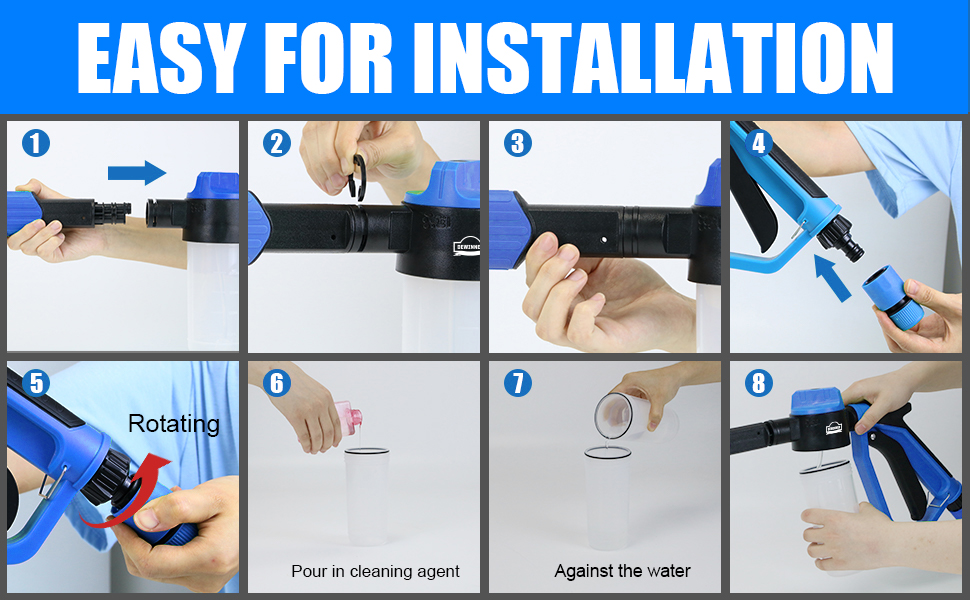 EASY FOR INSTALLATION

1

2

DEWINNER

3

4

5

Rotating

6

Pour in cleaning agent

7

Against the water

8