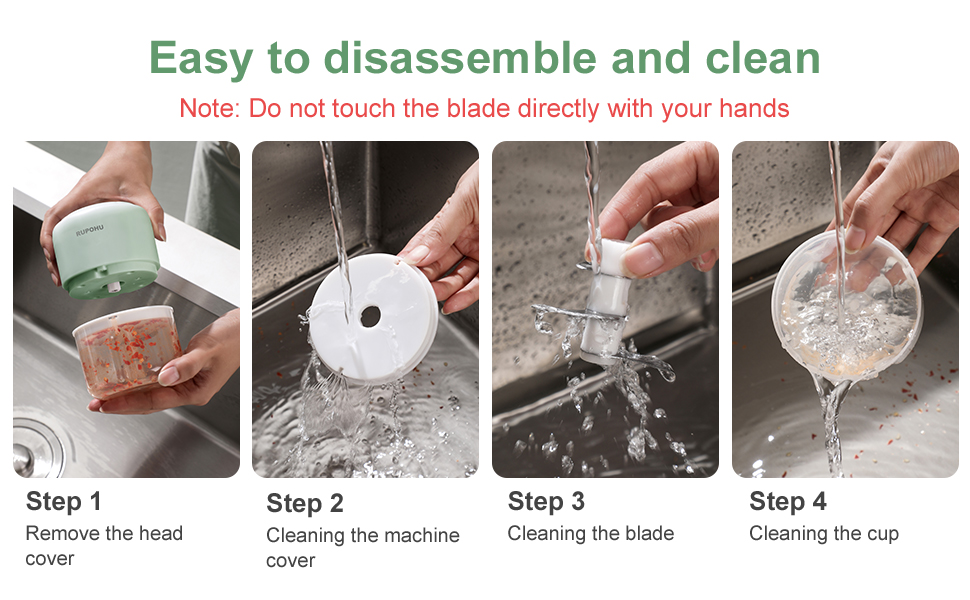 Easy to disassemble and clean

Note: Do not touch the blade directly with your hands

RUPOHU

Step 1
Remove the head cover

Step 2
Cleaning the machine cover

Step 3
Cleaning the blade

Step 4
Cleaning the cup