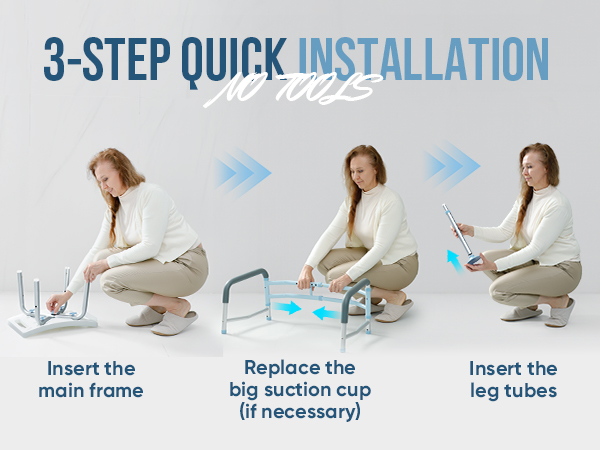 3-STEP QUICK INSTALLATION

NO TOOLS

Insert the main frame

Replace the big suction cup (if necessary)

Insert the leg tubes