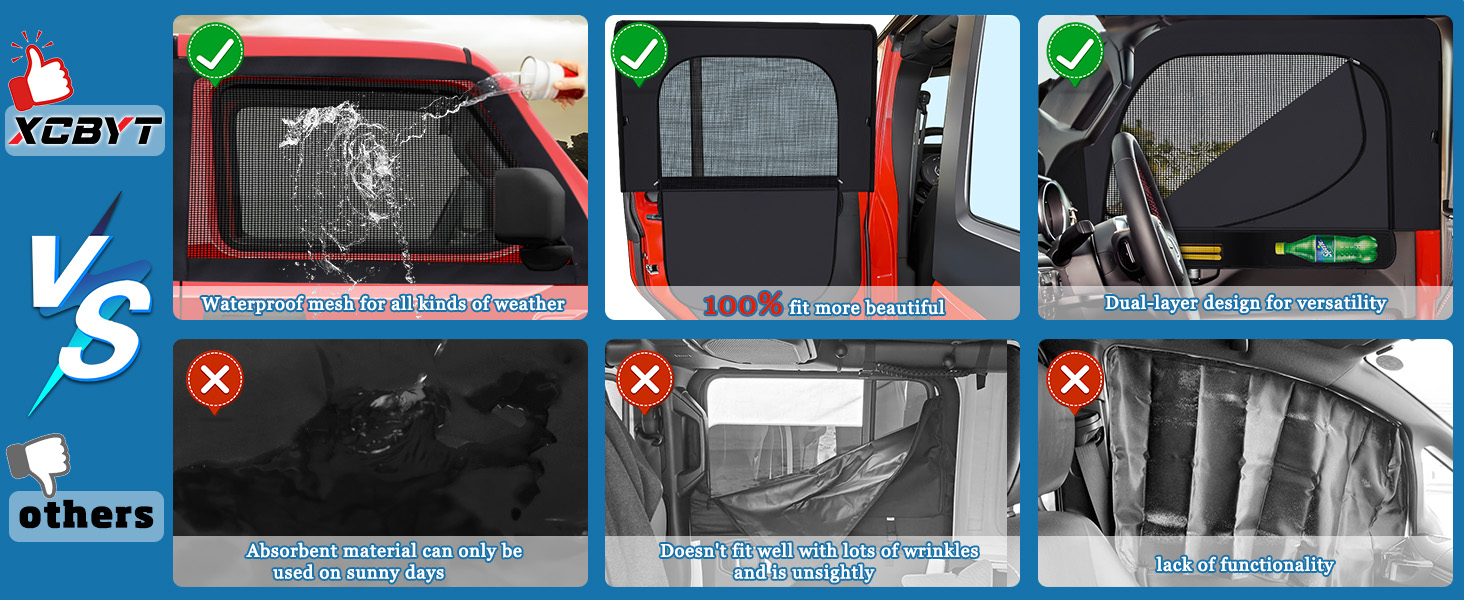 XCBYT

VS

others

Waterproof mesh for all kinds of weather

100% fit more beautiful

Dual-layer design for versatility

Absorbent material can only be used on sunny days

Doesn't fit well with lots of wrinkles and is unsightly

lack of functionality