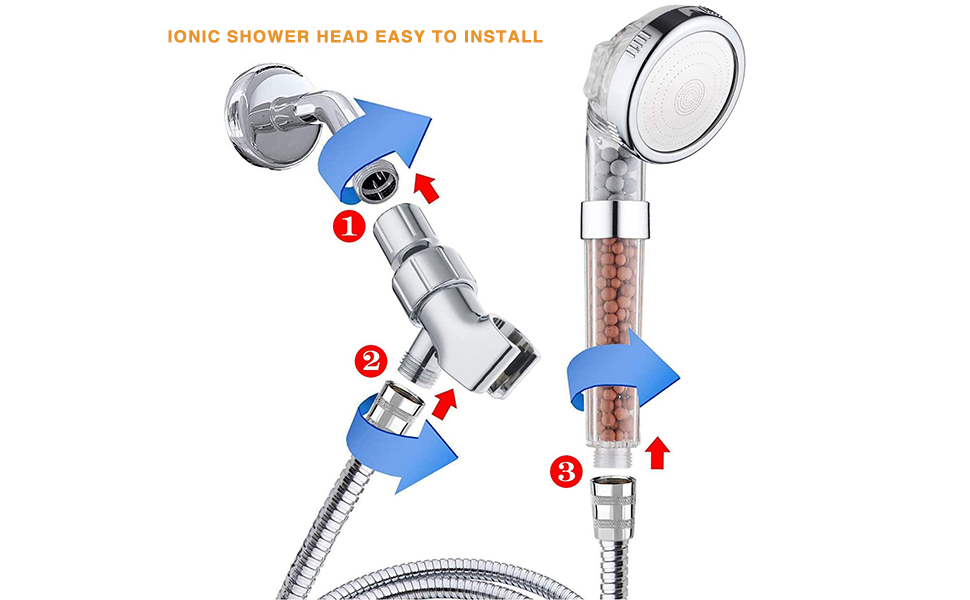 IONIC SHOWER HEAD EASY TO INSTALL

1

2

3