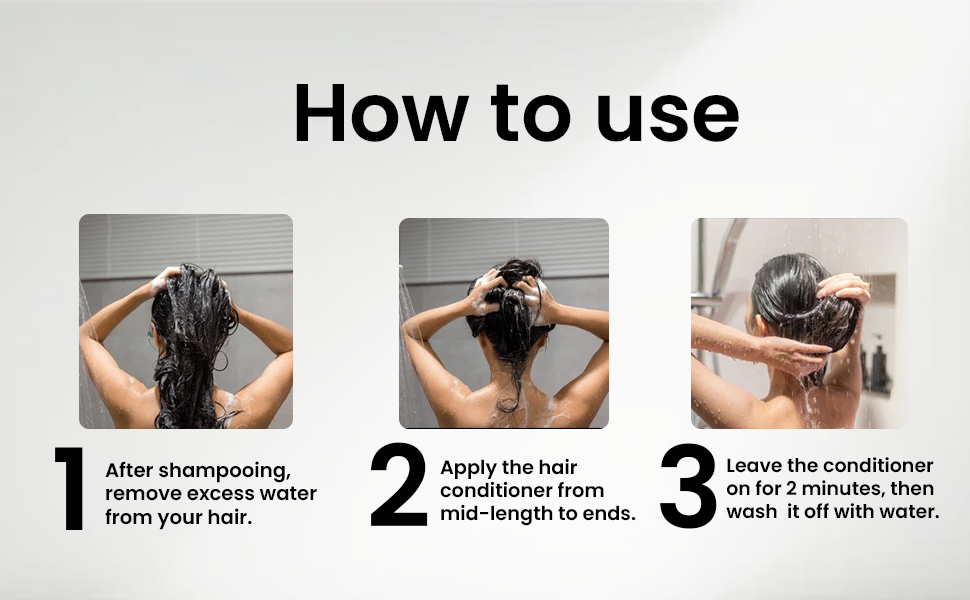 How to use

1 After shampooing, remove excess water from your hair.

2 Apply the hair conditioner from mid-length to ends.

3 Leave the conditioner on for 2 minutes, then wash it off with water.