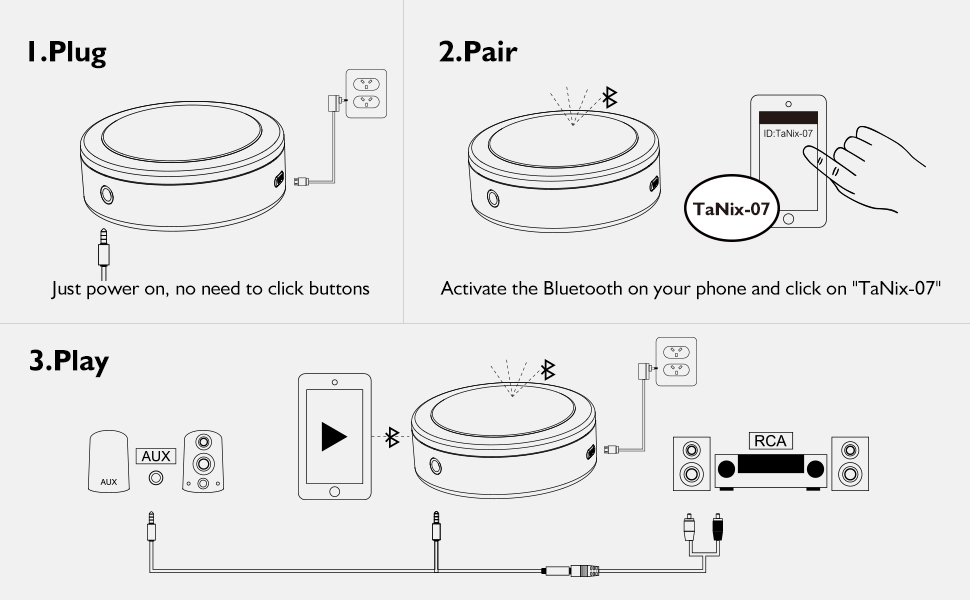 1.Plug

Just power on, no need to click buttons

2.Pair

ID:TaNix-07

TaNix-07

Activate the Bluetooth on your phone and click on "TaNix-07"

3.Play

AUX

AUX

RCA