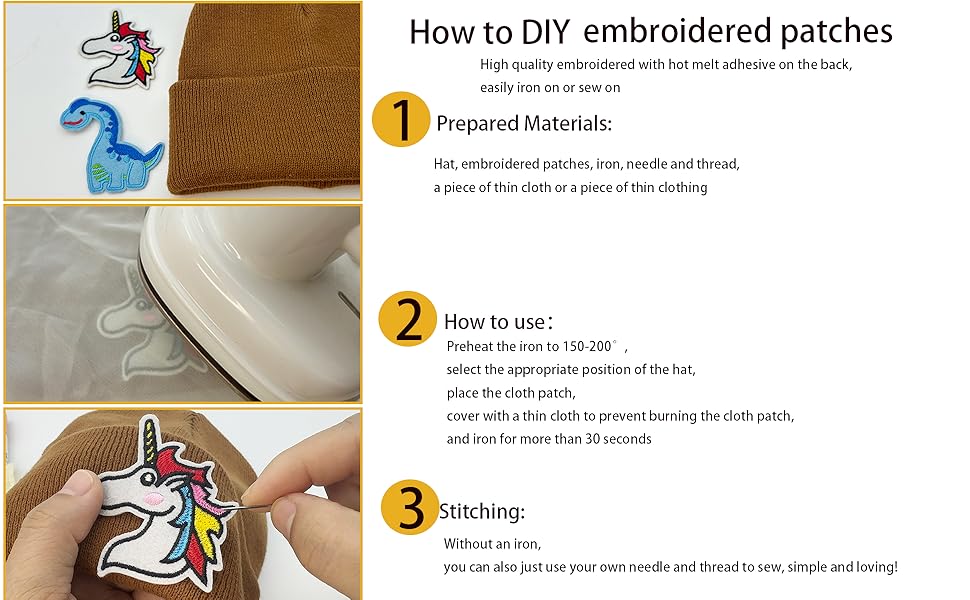 How to DIY embroidered patches

High quality embroidered with hot melt adhesive on the back, easily iron on or sew on

1 Prepared Materials:

Hat, embroidered patches, iron, needle and thread, a piece of thin cloth or a piece of thin clothing

2 How to use:

Preheat the iron to 150-200°,
select the appropriate position of the hat,
place the cloth patch,
cover with a thin cloth to prevent burning the cloth patch,
and iron for more than 30 seconds

3 Stitching:

Without an iron,
you can also just use your own needle and thread to sew, simple and loving!