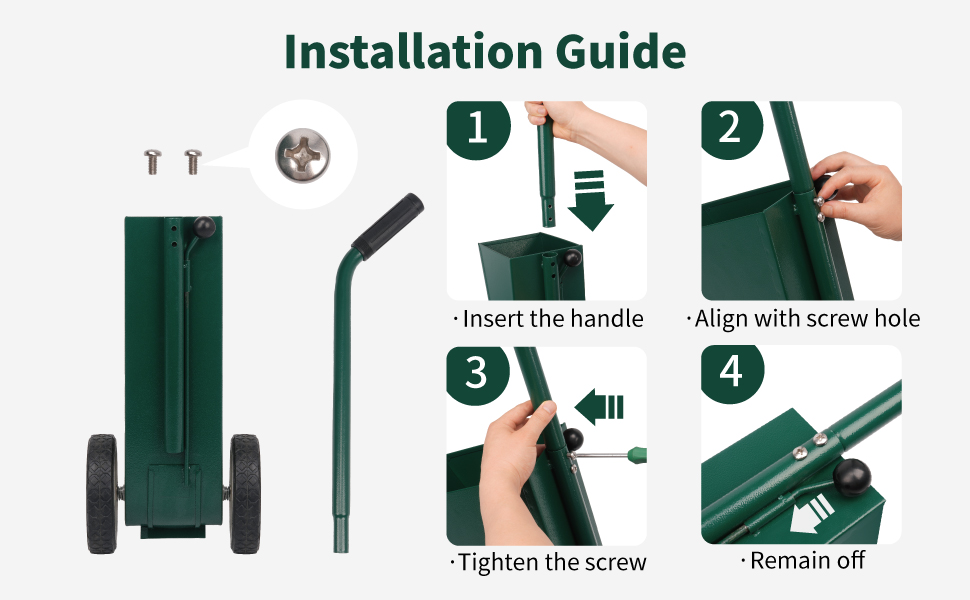 Installation Guide

1
· Insert the handle

2
· Align with screw hole

3
· Tighten the screw

4
· Remain off