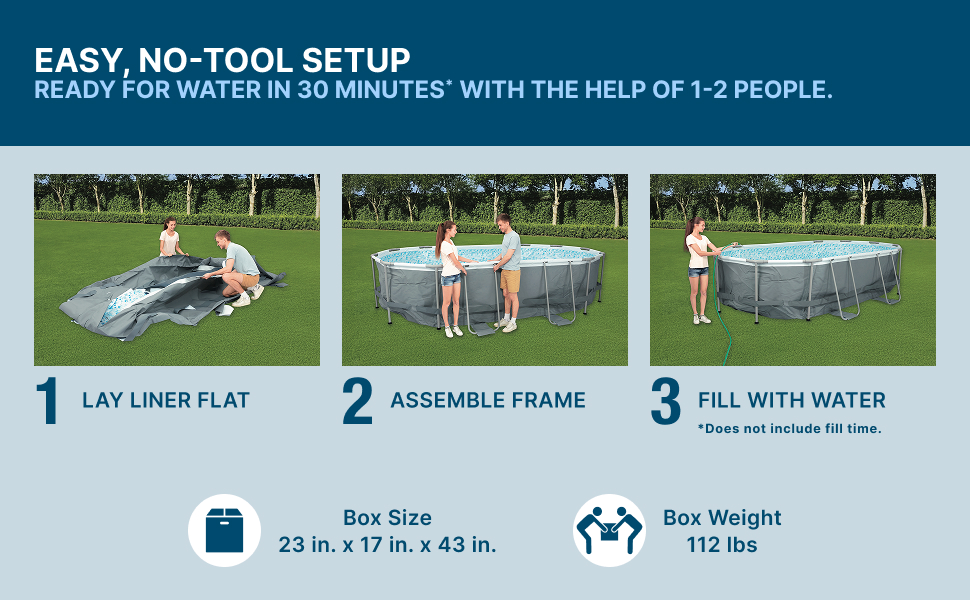 EASY, NO-TOOL SETUP
READY FOR WATER IN 30 MINUTES* WITH THE HELP OF 1-2 PEOPLE.

1 LAY LINER FLAT

2 ASSEMBLE FRAME

3 FILL WITH WATER
*Does not include fill time.

Box Size
23 in. x 17 in. x 43 in.

Box Weight
112 lbs