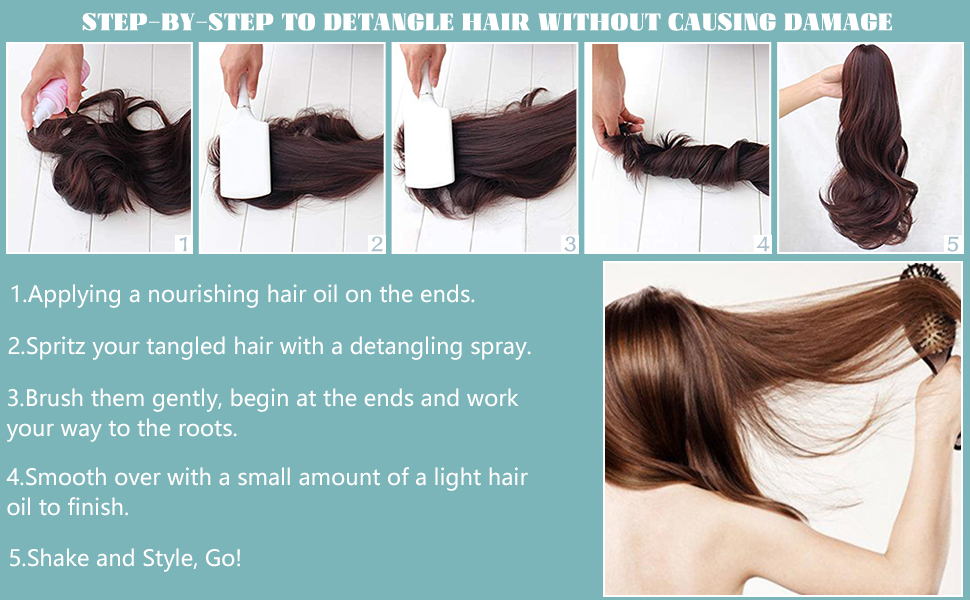 STEP-BY-STEP TO DETANGLE HAIR WITHOUT CAUSING DAMAGE

1

2

3

4

5

1.Applying a nourishing hair oil on the ends.

2.Spritz your tangled hair with a detangling spray.

3.Brush them gently, begin at the ends and work your way to the roots.

4.Smooth over with a small amount of a light hair oil to finish.

5.Shake and Style, Go!