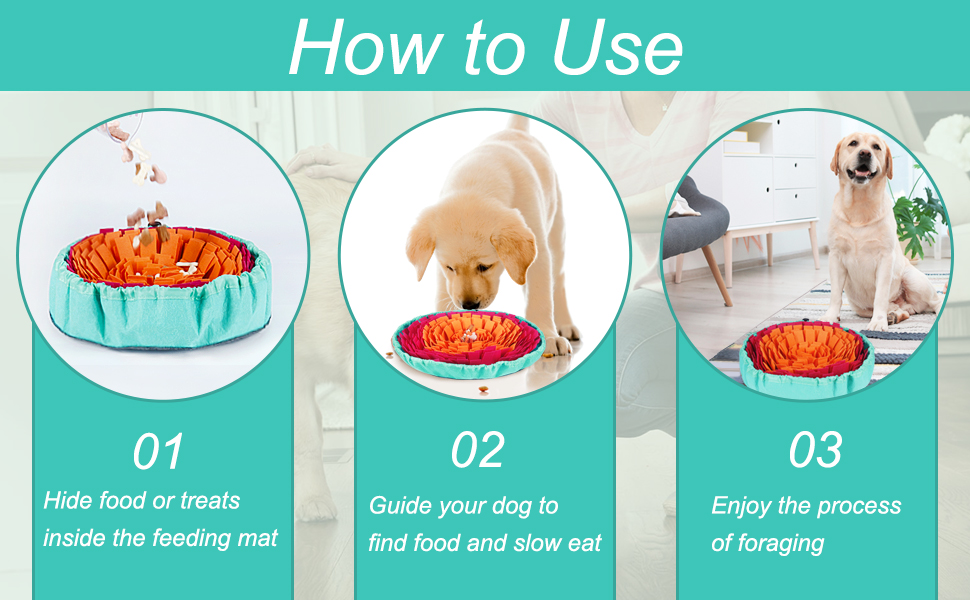 How to Use

01
Hide food or treats inside the feeding mat

02
Guide your dog to find food and slow eat

03
Enjoy the process of foraging