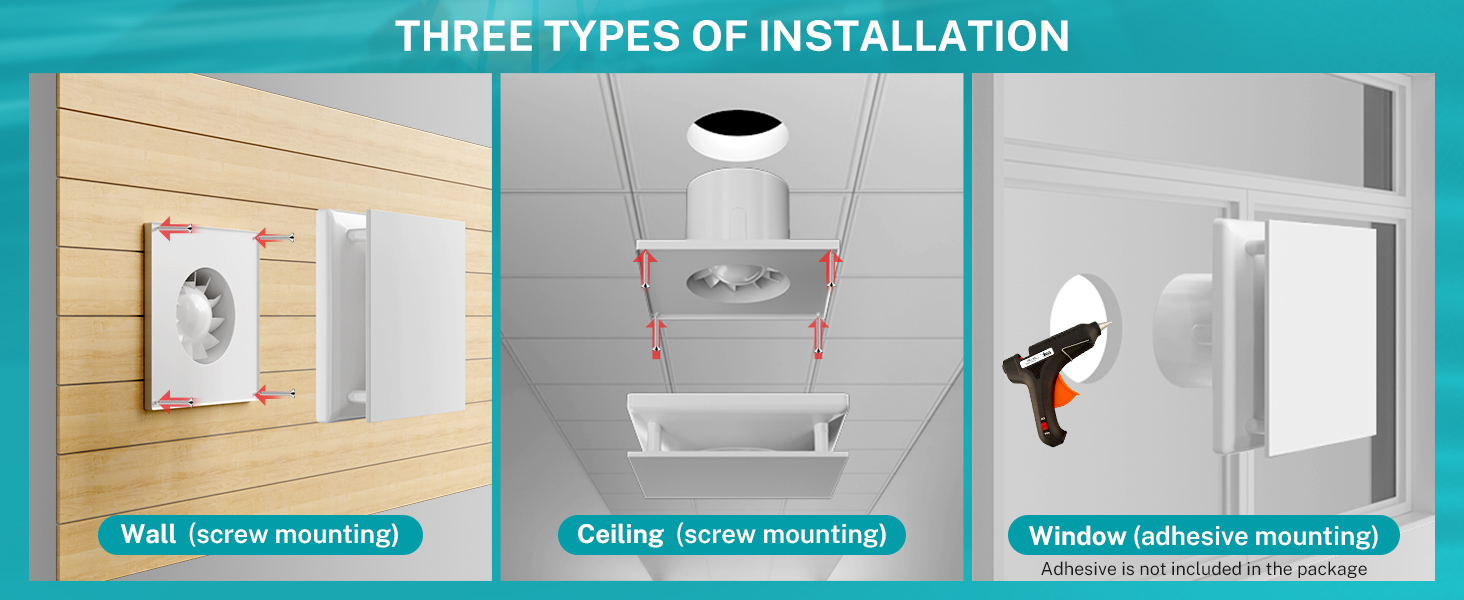 THREE TYPES OF INSTALLATION

Wall (screw mounting)

Ceiling (screw mounting)

Window (adhesive mounting)

Adhesive is not included in the package