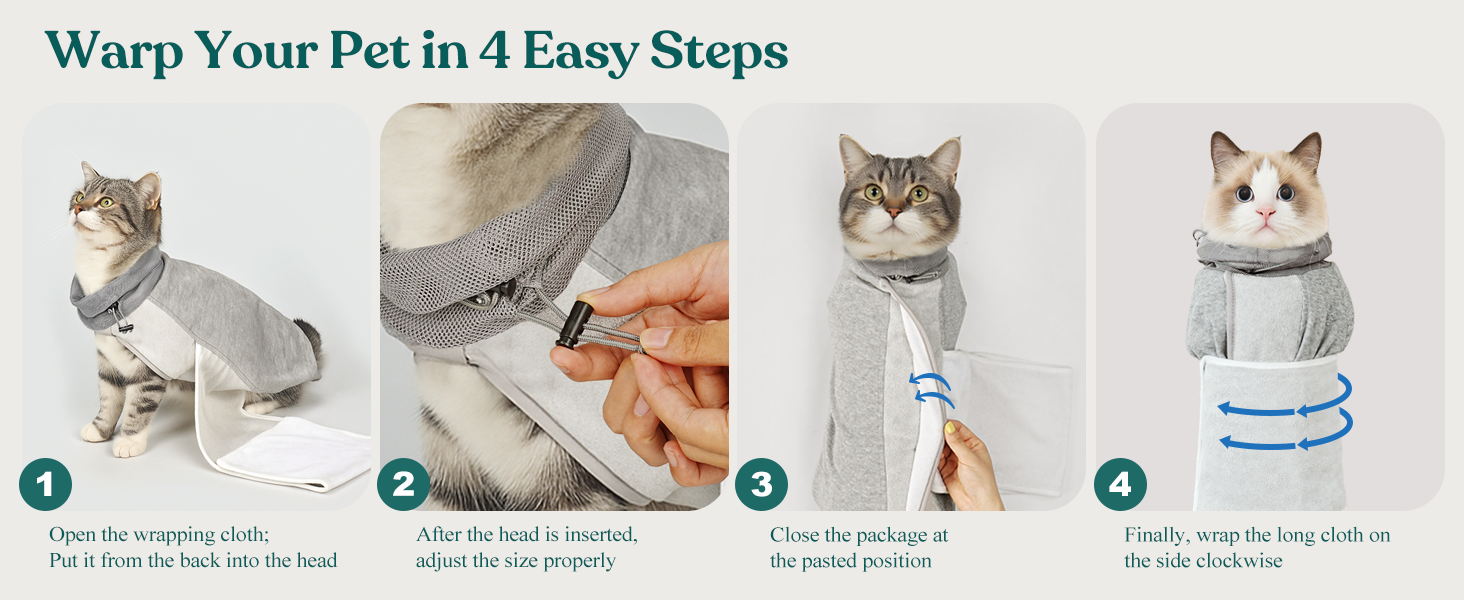 Warp Your Pet in 4 Easy Steps

1
Open the wrapping cloth;
Put it from the back into the head

2
After the head is inserted,
adjust the size properly

3
Close the package at
the pasted position

4
Finally, wrap the long cloth on
the side clockwise