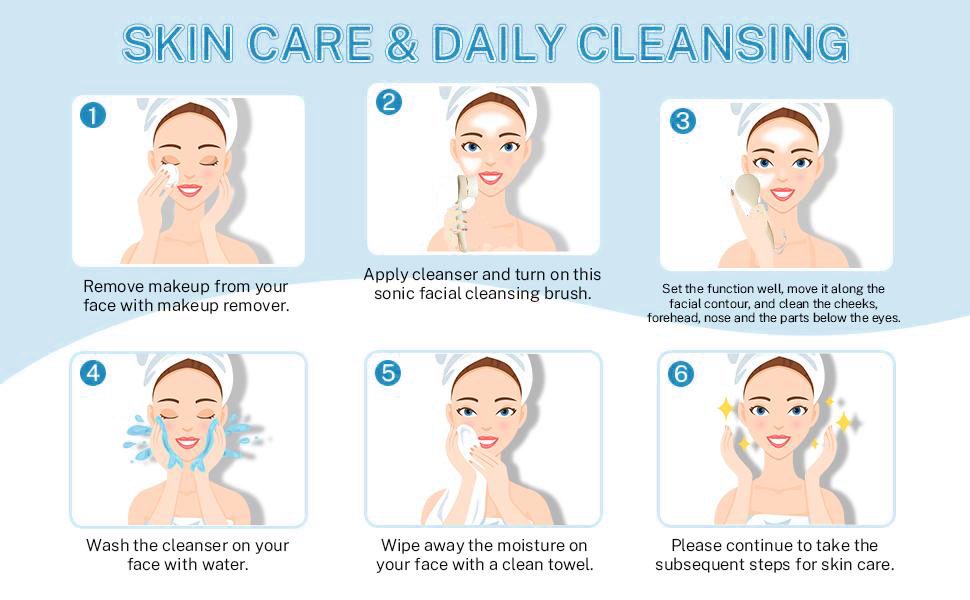 SKIN CARE & DAILY CLEANSING

1

Remove makeup from your face with makeup remover.

2

Apply cleanser and turn on this sonic facial cleansing brush.

3

Set the function well, move it along the facial contour, and clean the cheeks, forehead, nose and the parts below the eyes.

4

Wash the cleanser on your face with water.

5

Wipe away the moisture on your face with a clean towel.

6

Please continue to take the subsequent steps for skin care.